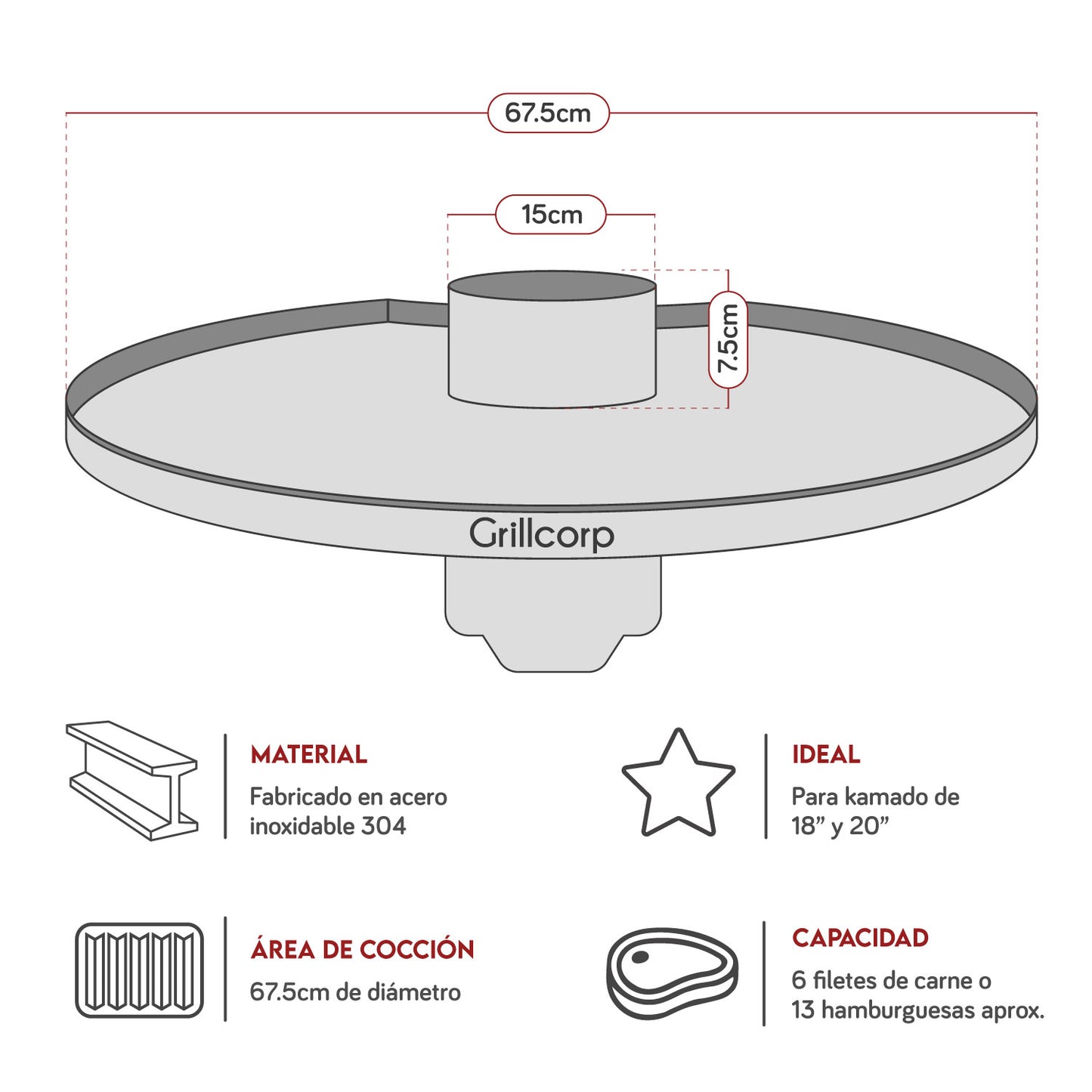 67.5cm

15cm

7.5cm

Grillcorp

MATERIAL
Fabricado en acero inoxidable 304

IDEAL
Para kamado de 18” y 20”

ÁREA DE COCCIÓN
67.5cm de diámetro

CAPACIDAD
6 filetes de carne o 13 hamburguesas aprox.