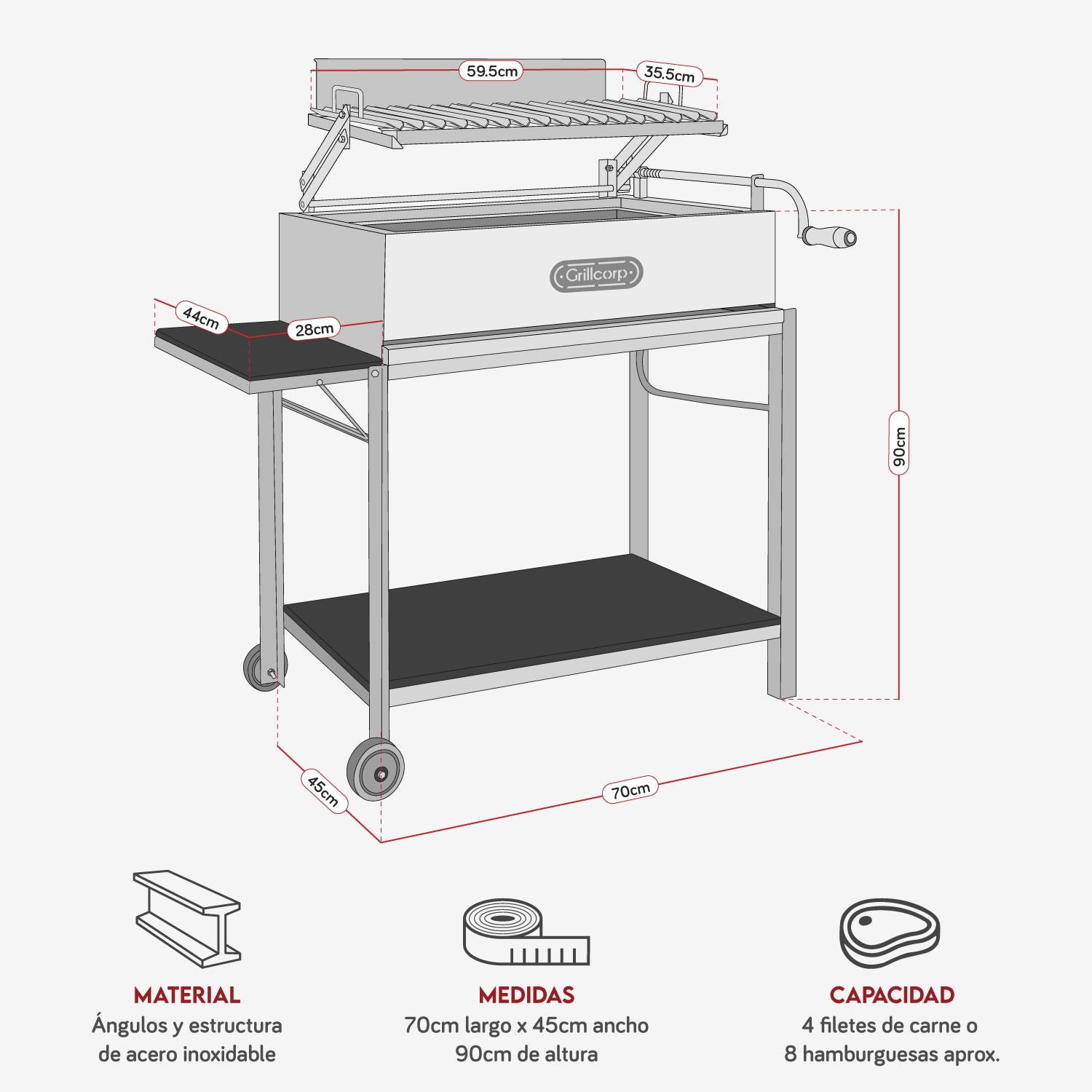 59.5cm

35.5cm

Grillcorp

44cm

28cm

90cm

45cm

70cm

MATERIAL
Ángulos y estructura de acero inoxidable

MEDIDAS
70cm largo x 45cm ancho 90cm de altura

CAPACIDAD
4 filetes de carne o 8 hamburguesas aprox.