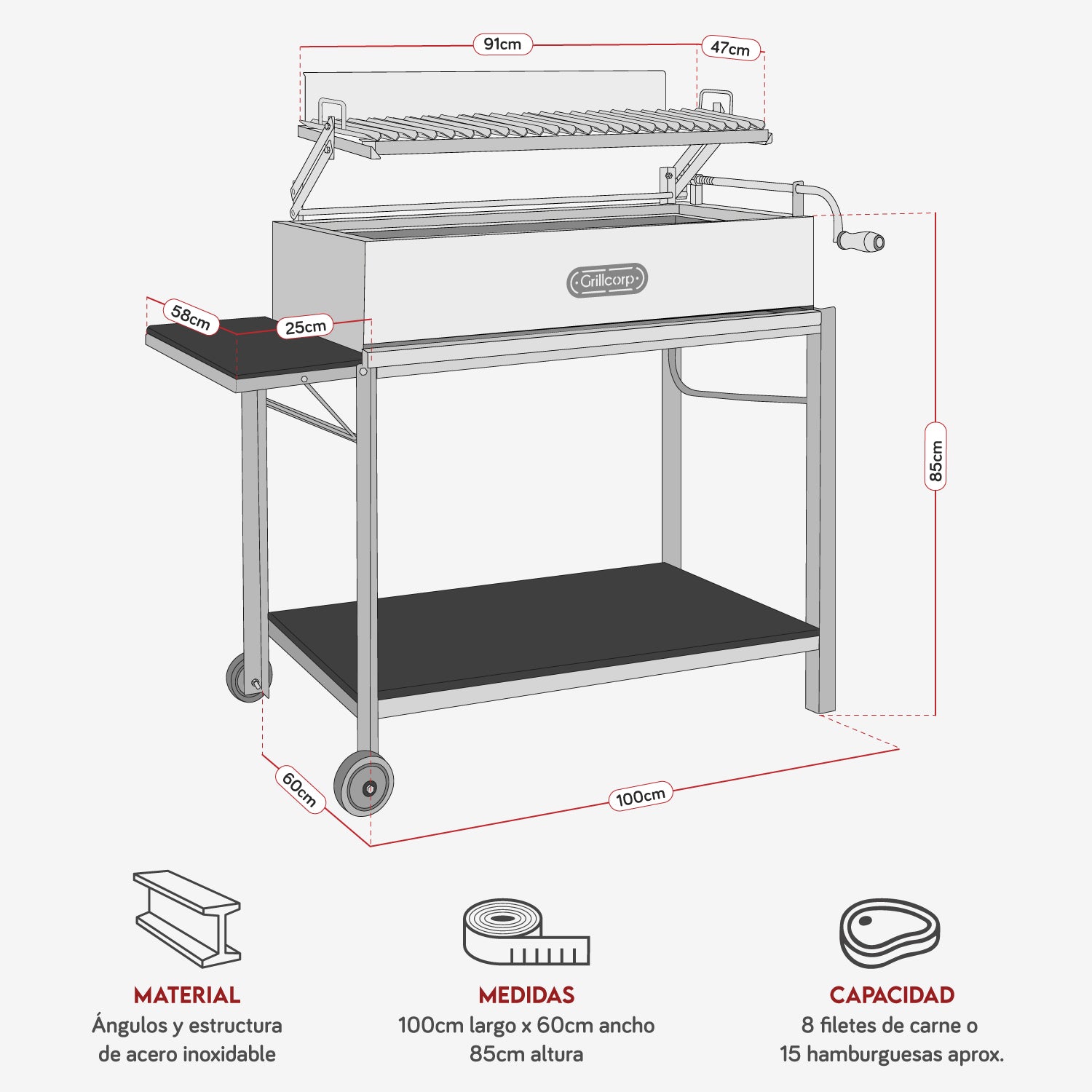 91cm

47cm

Grillcorp

58cm

25cm

85cm

60cm

100cm

MATERIAL
Ángulos y estructura de acero inoxidable

MEDIDAS
100cm largo x 60cm ancho 85cm altura

CAPACIDAD
8 filetes de carne o 15 hamburguesas aprox.