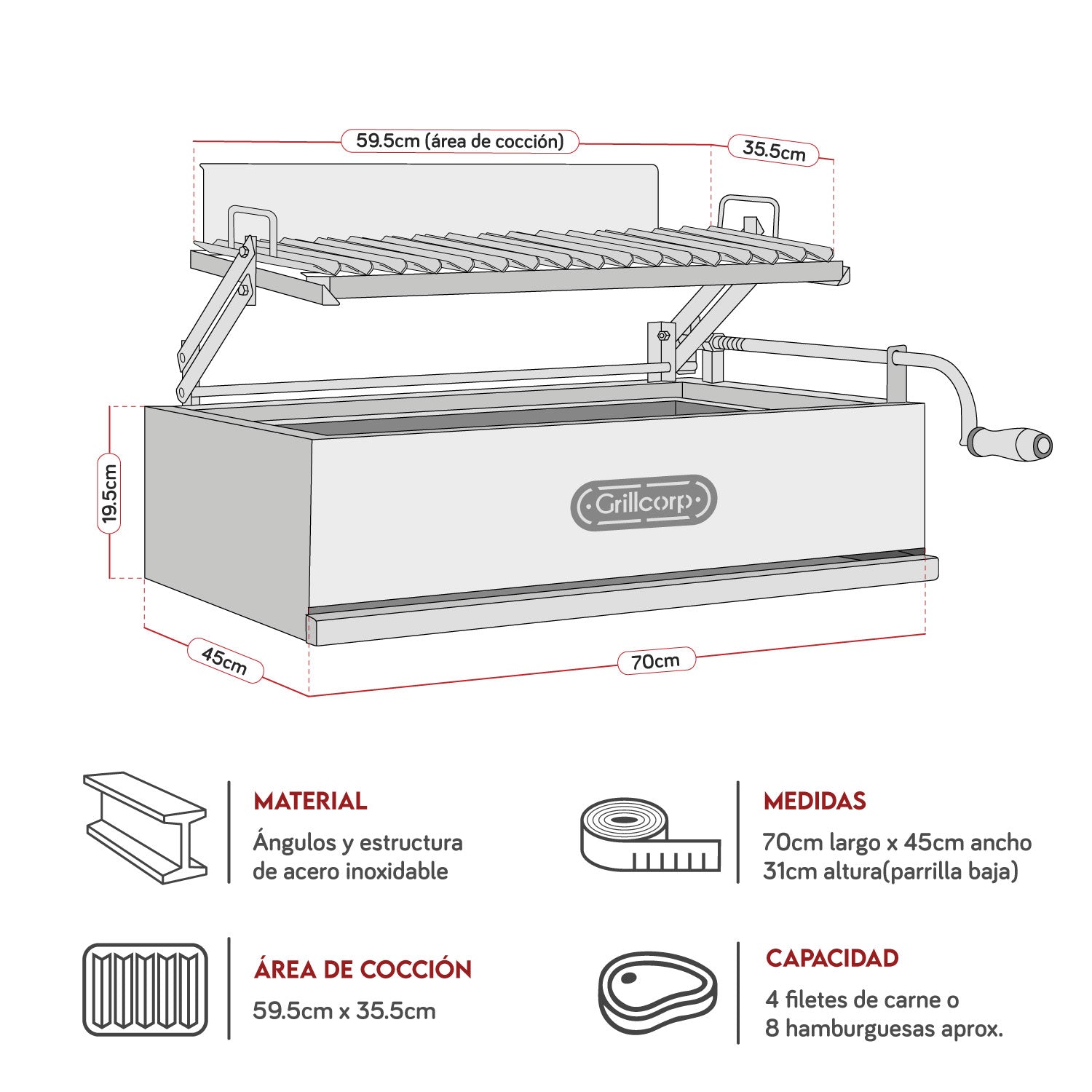 59.5cm (área de cocción)

35.5cm

19.5cm

Grillcorp

45cm

70cm

MATERIAL

Ángulos y estructura de acero inoxidable

MEDIDAS

70cm largo x 45cm ancho
31cm altura(parrilla baja)

ÁREA DE COCCIÓN

59.5cm x 35.5cm

CAPACIDAD

4 filetes de carne o
8 hamburguesas aprox.