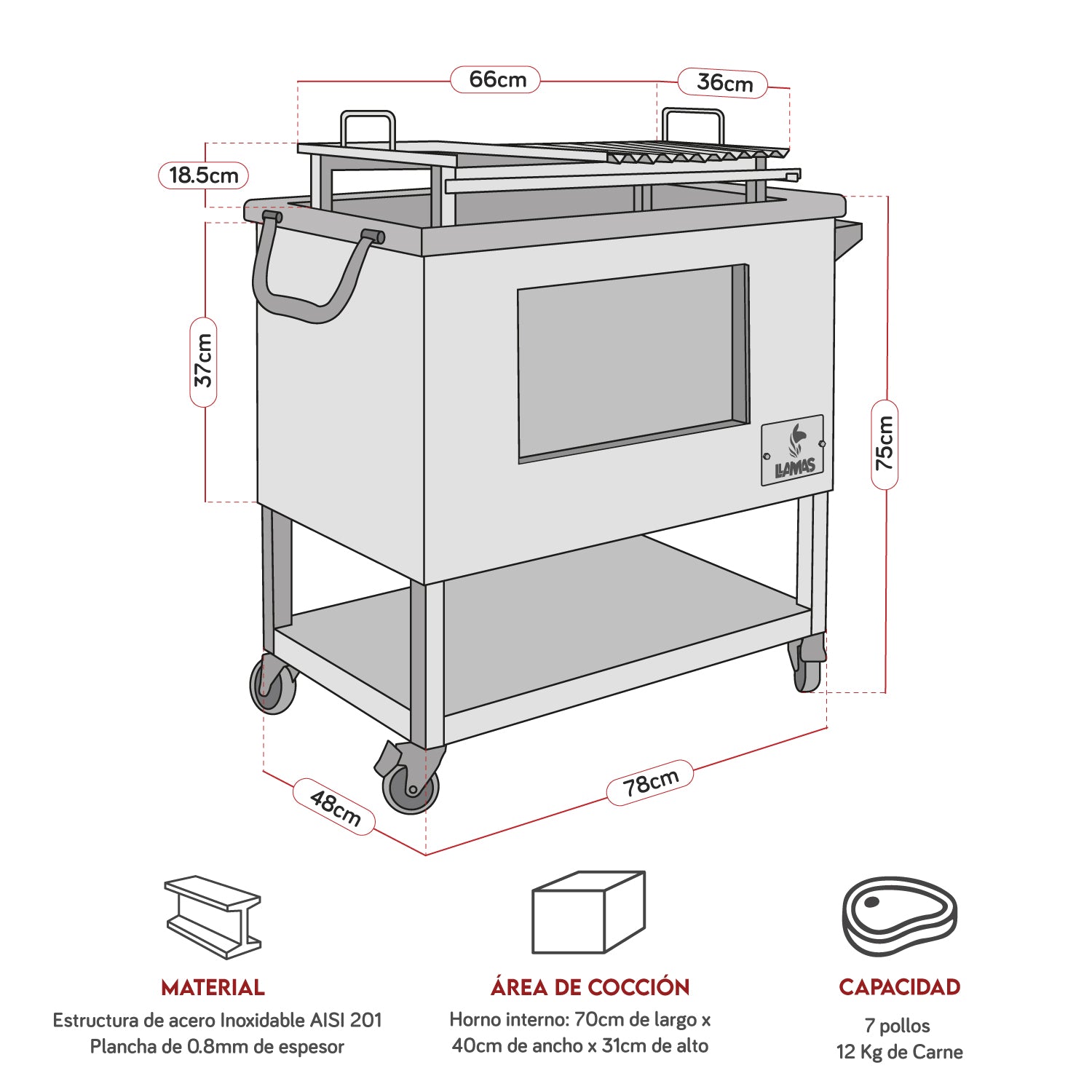 66cm

36cm

18.5cm

37cm

75cm

LLAMAS

48cm

78cm

MATERIAL
Estructura de acero Inoxidable AISI 201
Plancha de 0.8mm de espesor

ÁREA DE COCCIÓN
Horno interno: 70cm de largo x 40cm de ancho x 31cm de alto

CAPACIDAD
7 pollos
12 Kg de Carne