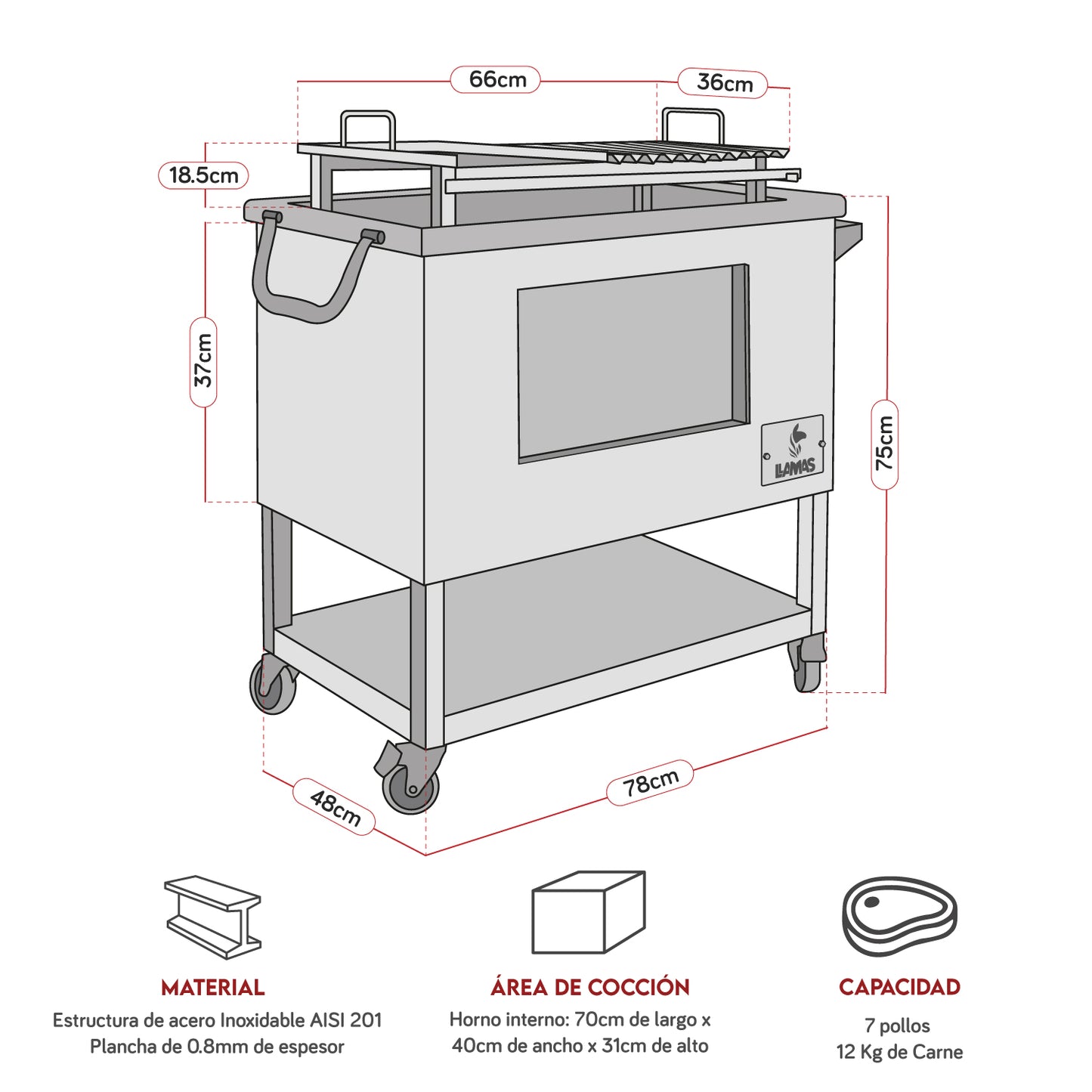 66cm
36cm
18.5cm
37cm
75cm
LLAMAS
48cm
78cm

MATERIAL
Estructura de acero Inoxidable AISI 201
Plancha de 0.8mm de espesor

ÁREA DE COCCIÓN
Horno interno: 70cm de largo x
40cm de ancho x 31cm de alto

CAPACIDAD
7 pollos
12 Kg de Carne