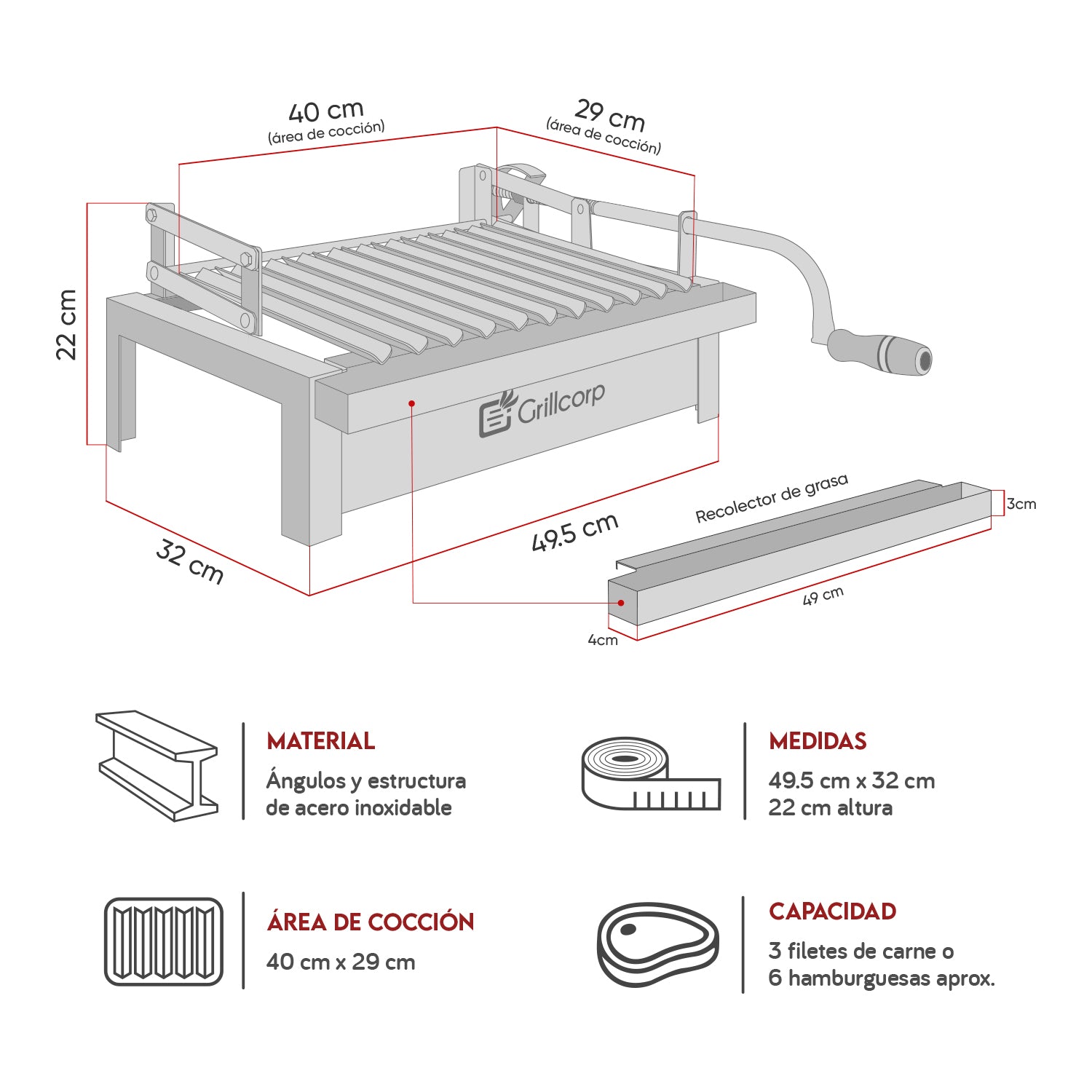 40 cm
(área de cocción)

29 cm
(área de cocción)

22 cm

Grillcorp

32 cm

49.5 cm

Recolector de grasa

3cm

49 cm

4cm

MATERIAL
Ángulos y estructura de acero inoxidable

MEDIDAS
49.5 cm x 32 cm
22 cm altura

ÁREA DE COCCIÓN
40 cm x 29 cm

CAPACIDAD
3 filetes de carne o
6 hamburguesas aprox.