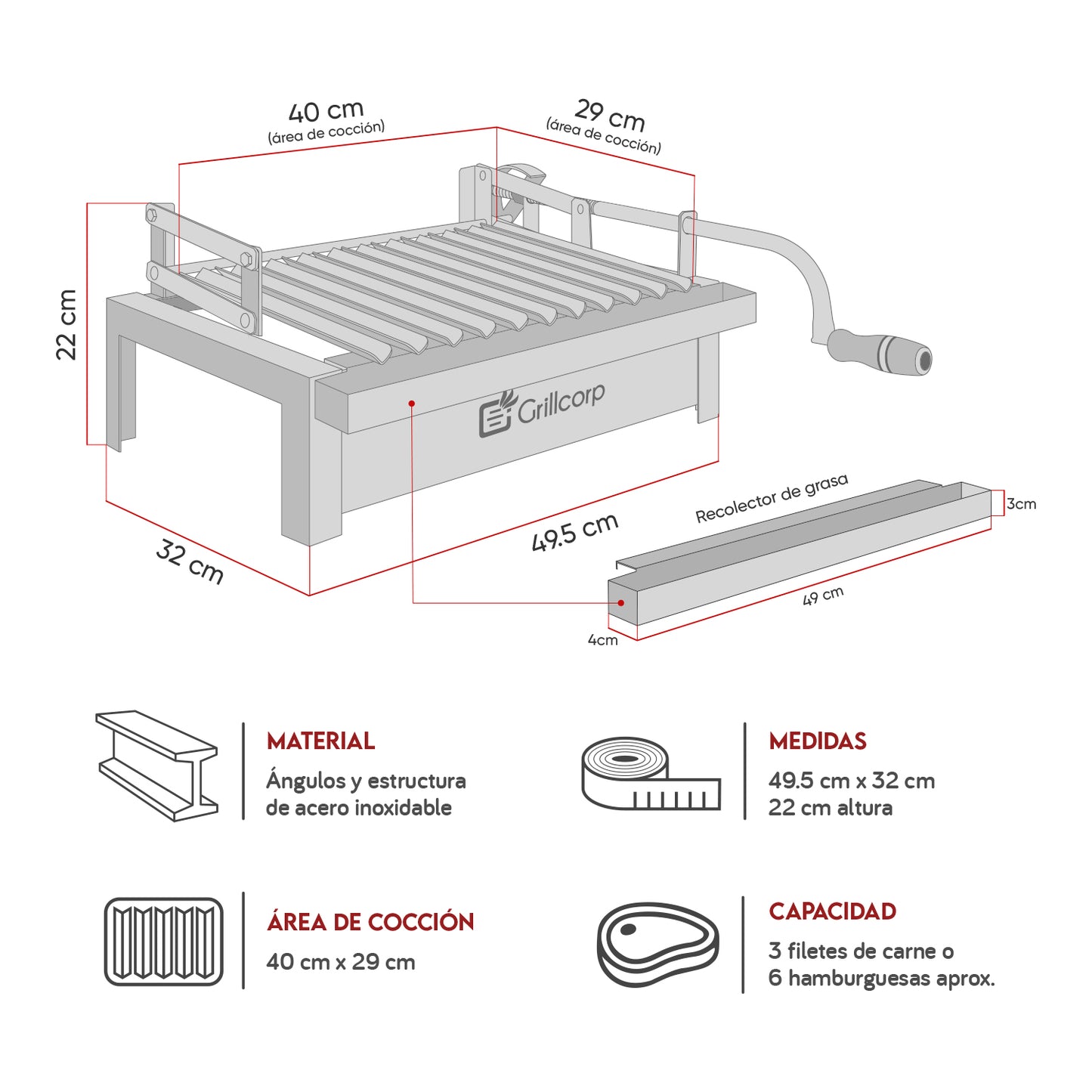 40 cm
(área de cocción)

29 cm
(área de cocción)

22 cm

Grillcorp

32 cm

49.5 cm

Recolector de grasa

3cm

49 cm

4cm

MATERIAL
Ángulos y estructura de acero inoxidable

MEDIDAS
49.5 cm x 32 cm
22 cm altura

ÁREA DE COCCIÓN
40 cm x 29 cm

CAPACIDAD
3 filetes de carne o
6 hamburguesas aprox.