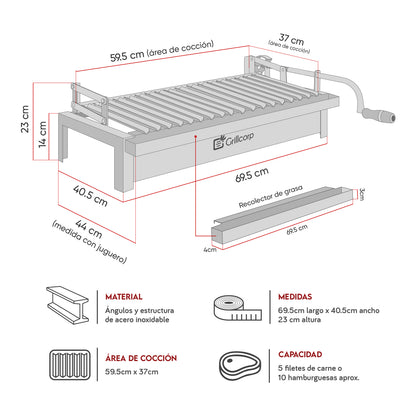 59.5 cm (área de cocción)

37 cm
(área de cocción)

23 cm

14 cm

Grillcorp

69.5 cm

40.5 cm

44 cm
(medida con juguero)

Recolector de grasa

3cm

69.5 cm

4cm

MATERIAL
Ángulos y estructura de acero inoxidable

MEDIDAS
69.5cm largo x 40.5cm ancho
23 cm altura

ÁREA DE COCCIÓN
59.5cm x 37cm

CAPACIDAD
5 filetes de carne o
10 hamburguesas aprox.