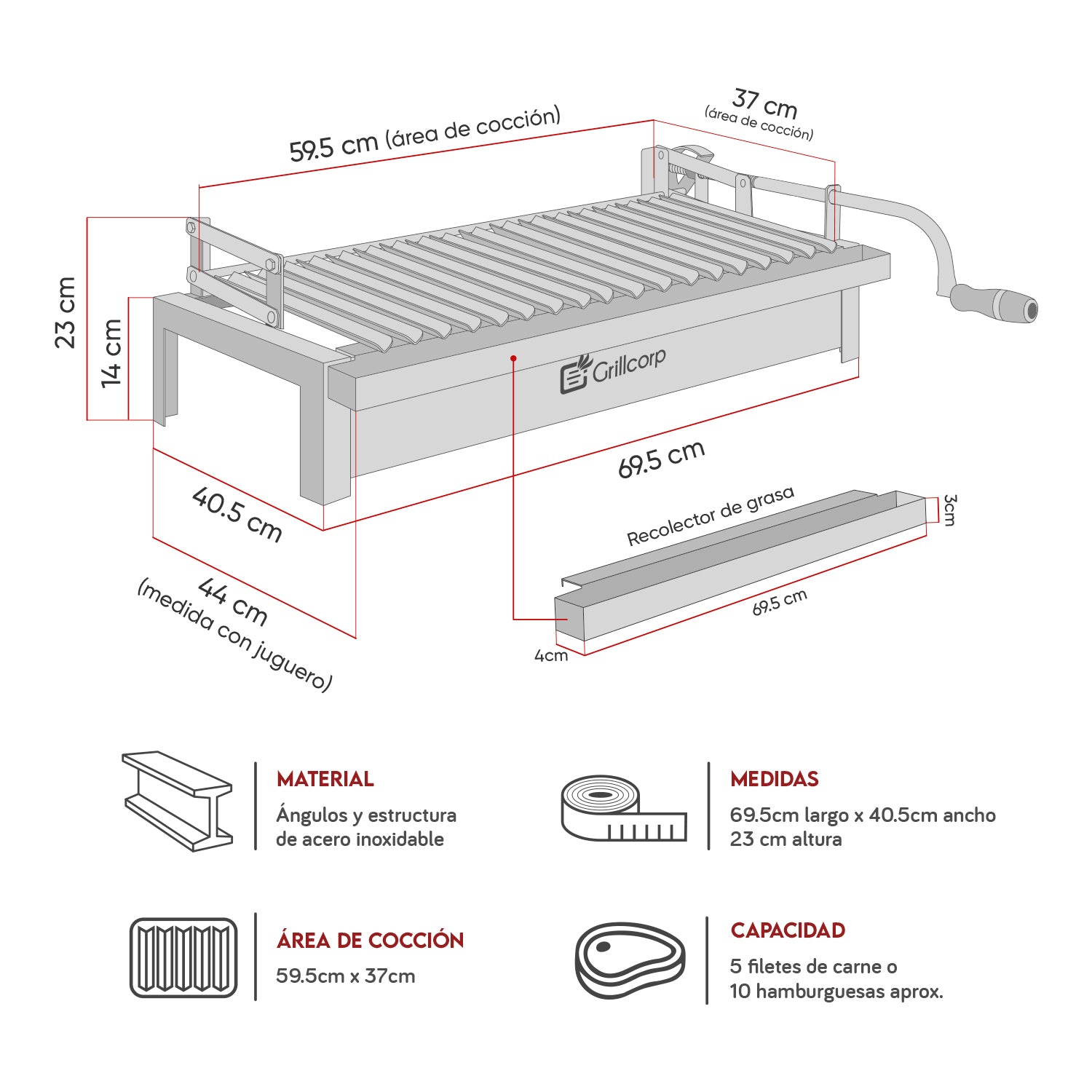 59.5 cm (área de cocción)

37 cm
(área de cocción)

23 cm

14 cm

Grillcorp

69.5 cm

40.5 cm

44 cm
(medida con juguero)

Recolector de grasa

3cm

69.5 cm

4cm

MATERIAL
Ángulos y estructura de acero inoxidable

MEDIDAS
69.5cm largo x 40.5cm ancho
23 cm altura

ÁREA DE COCCIÓN
59.5cm x 37cm

CAPACIDAD
5 filetes de carne o
10 hamburguesas aprox.