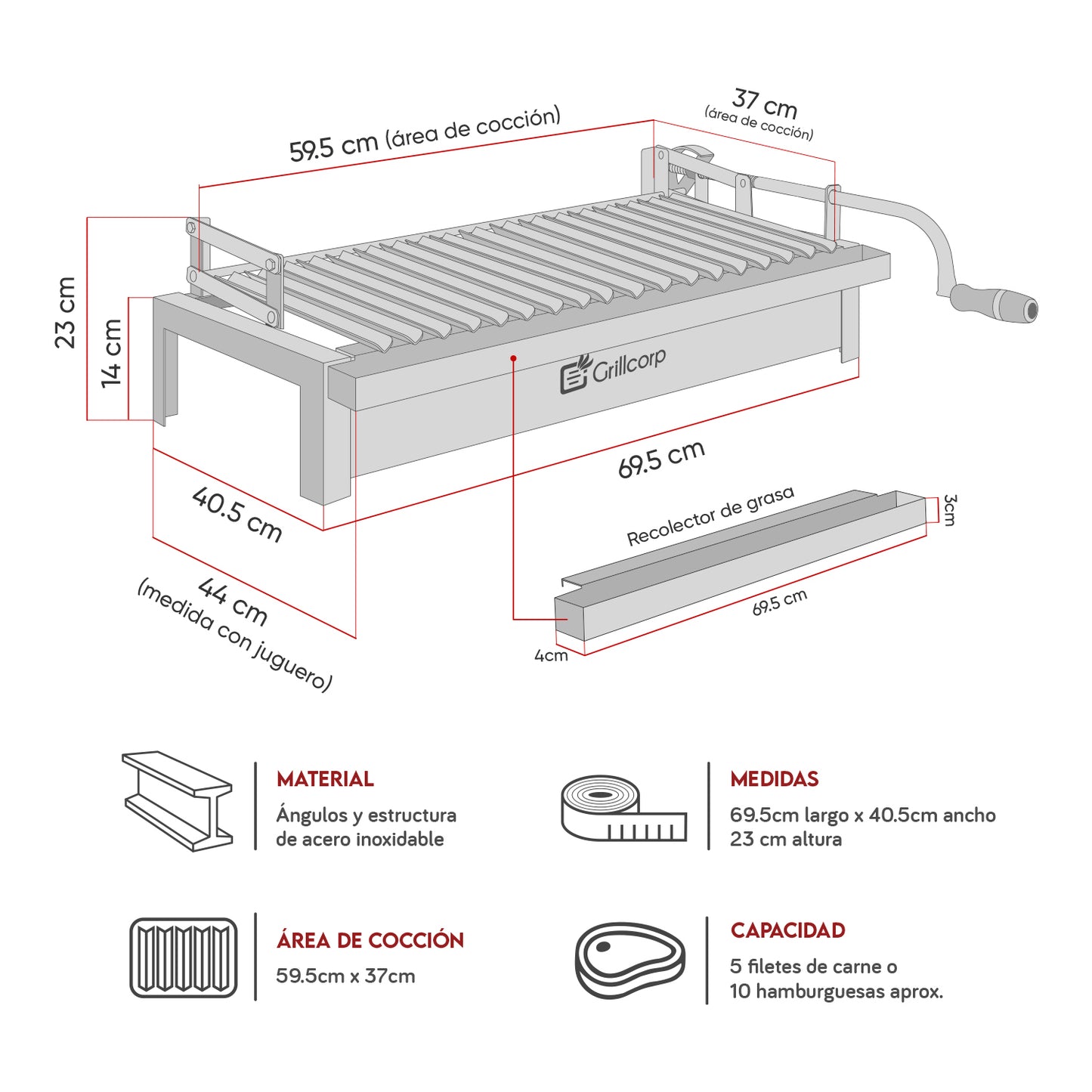 59.5 cm (área de cocción)

37 cm
(área de cocción)

23 cm

14 cm

Grillcorp

69.5 cm

40.5 cm

44 cm
(medida con juguero)

Recolector de grasa

3cm

69.5 cm

4cm

MATERIAL
Ángulos y estructura de acero inoxidable

MEDIDAS
69.5cm largo x 40.5cm ancho
23 cm altura

ÁREA DE COCCIÓN
59.5cm x 37cm

CAPACIDAD
5 filetes de carne o
10 hamburguesas aprox.