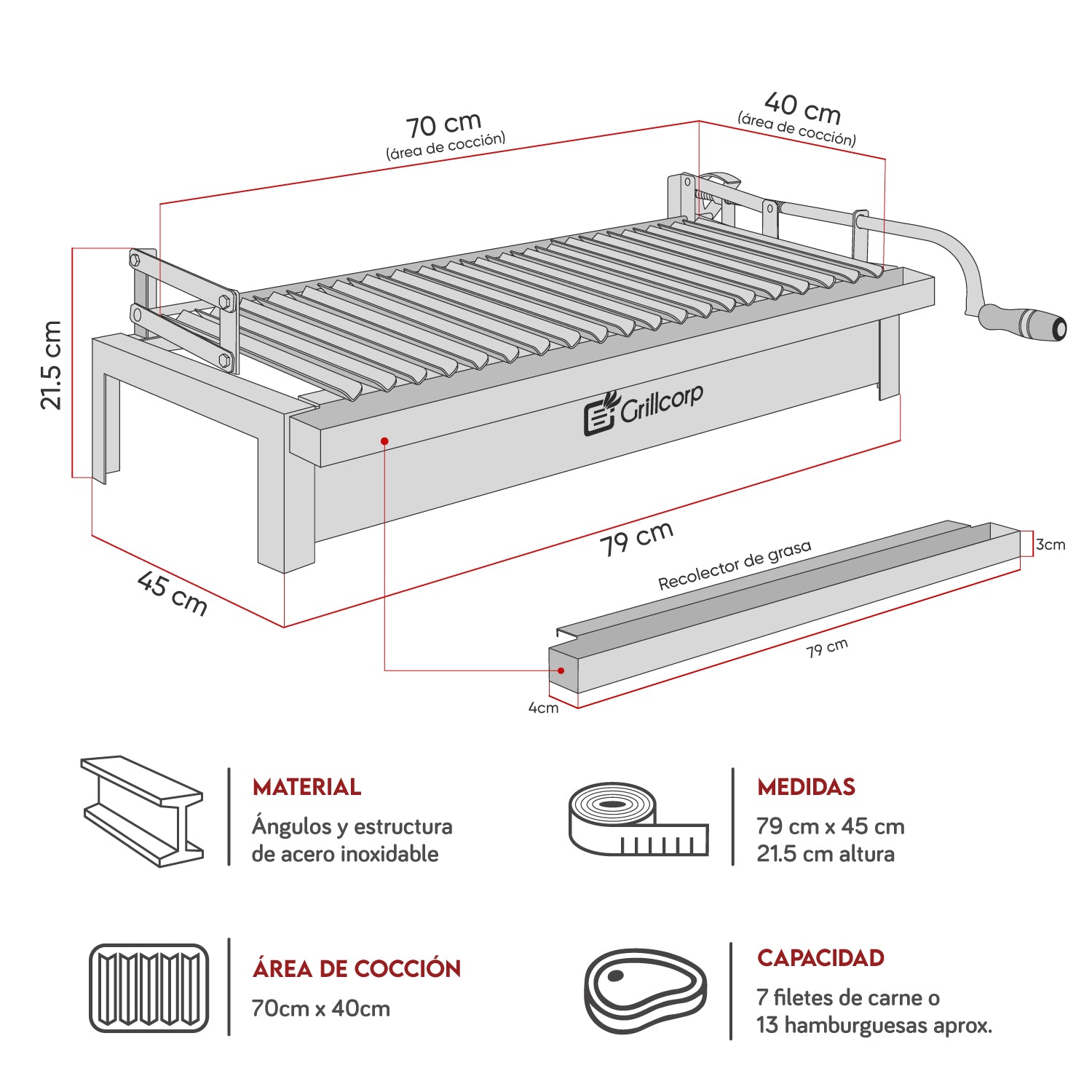 70 cm
(área de cocción)

40 cm
(área de cocción)

21.5 cm

Grillcorp

79 cm

45 cm

Recolector de grasa

3cm

79 cm

4cm

MATERIAL
Ángulos y estructura de acero inoxidable

MEDIDAS
79 cm x 45 cm
21.5 cm altura

ÁREA DE COCCIÓN
70cm x 40cm

CAPACIDAD
7 filetes de carne o
13 hamburguesas aprox.