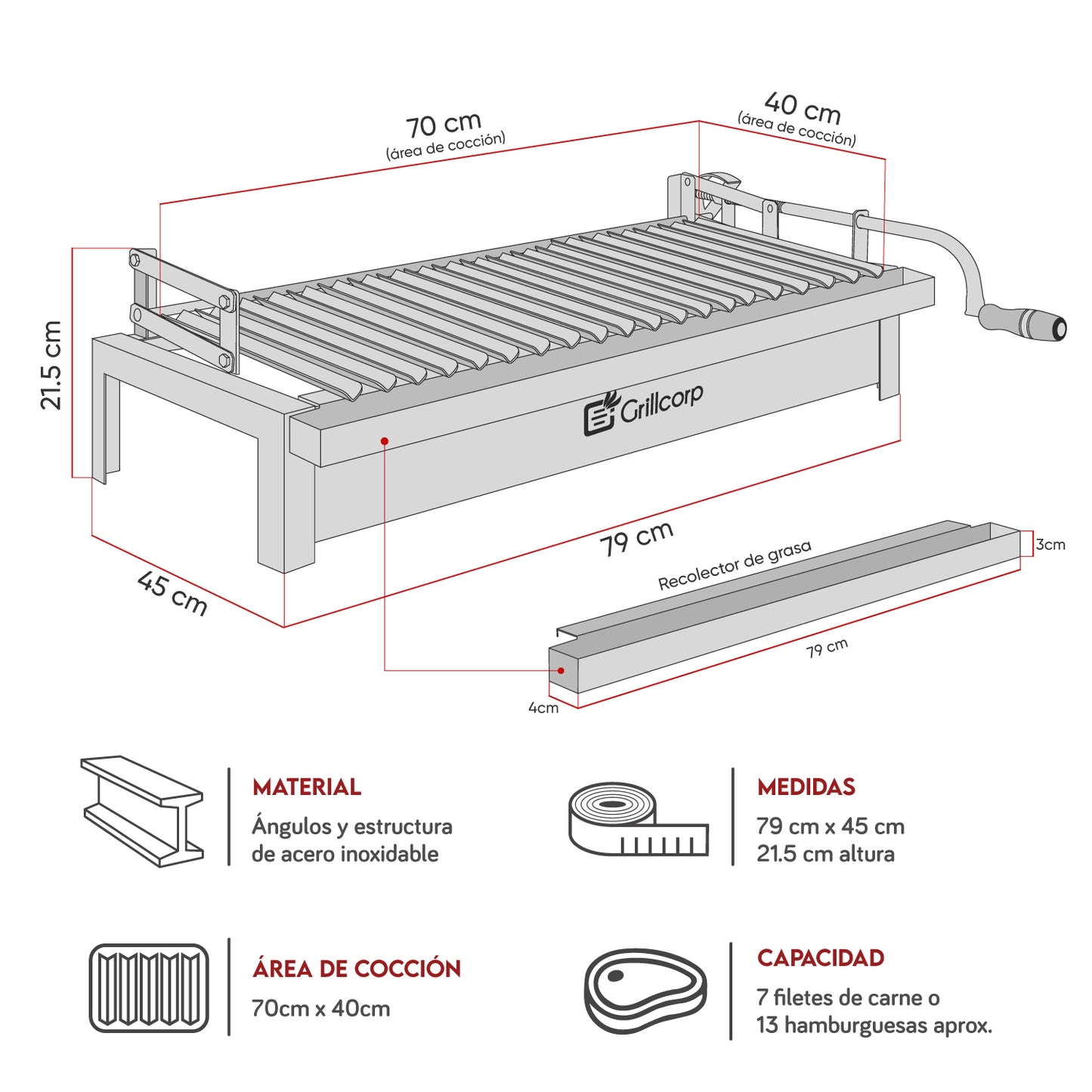 70 cm
(área de cocción)

40 cm
(área de cocción)

21.5 cm

Grillcorp

79 cm

45 cm

Recolector de grasa

3cm

79 cm

4cm

MATERIAL
Ángulos y estructura de acero inoxidable

MEDIDAS
79 cm x 45 cm
21.5 cm altura

ÁREA DE COCCIÓN
70cm x 40cm

CAPACIDAD
7 filetes de carne o
13 hamburguesas aprox.