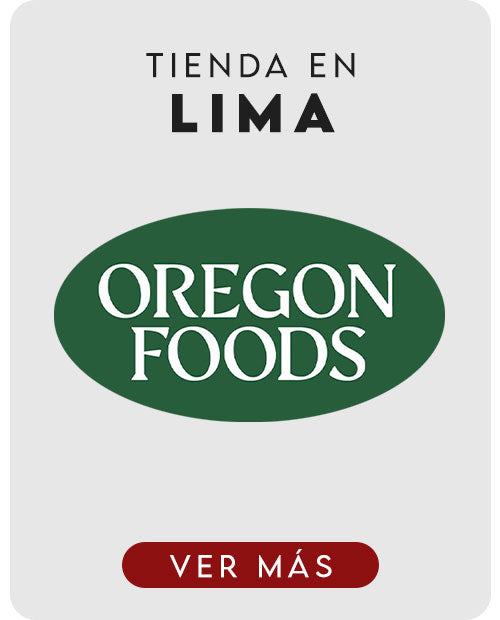 TIENDA EN
LIMA

OREGON
FOODS

VER MÁS