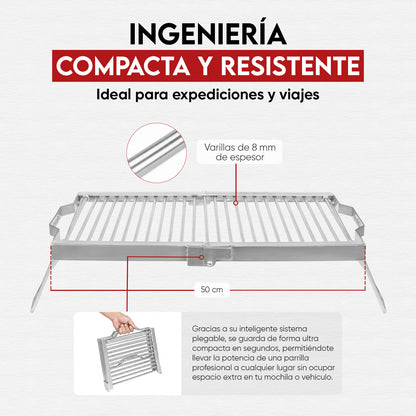 INGENIERÍA
COMPACTA Y RESISTENTE
Ideal para expediciones y viajes

Varillas de 8 mm de espesor

50 cm

Gracias a su inteligente sistema plegable, se guarda de forma ultra compacta en segundos, permitiéndote llevar la potencia de una parrilla profesional a cualquier lugar sin ocupar espacio extra en tu mochila o vehículo.