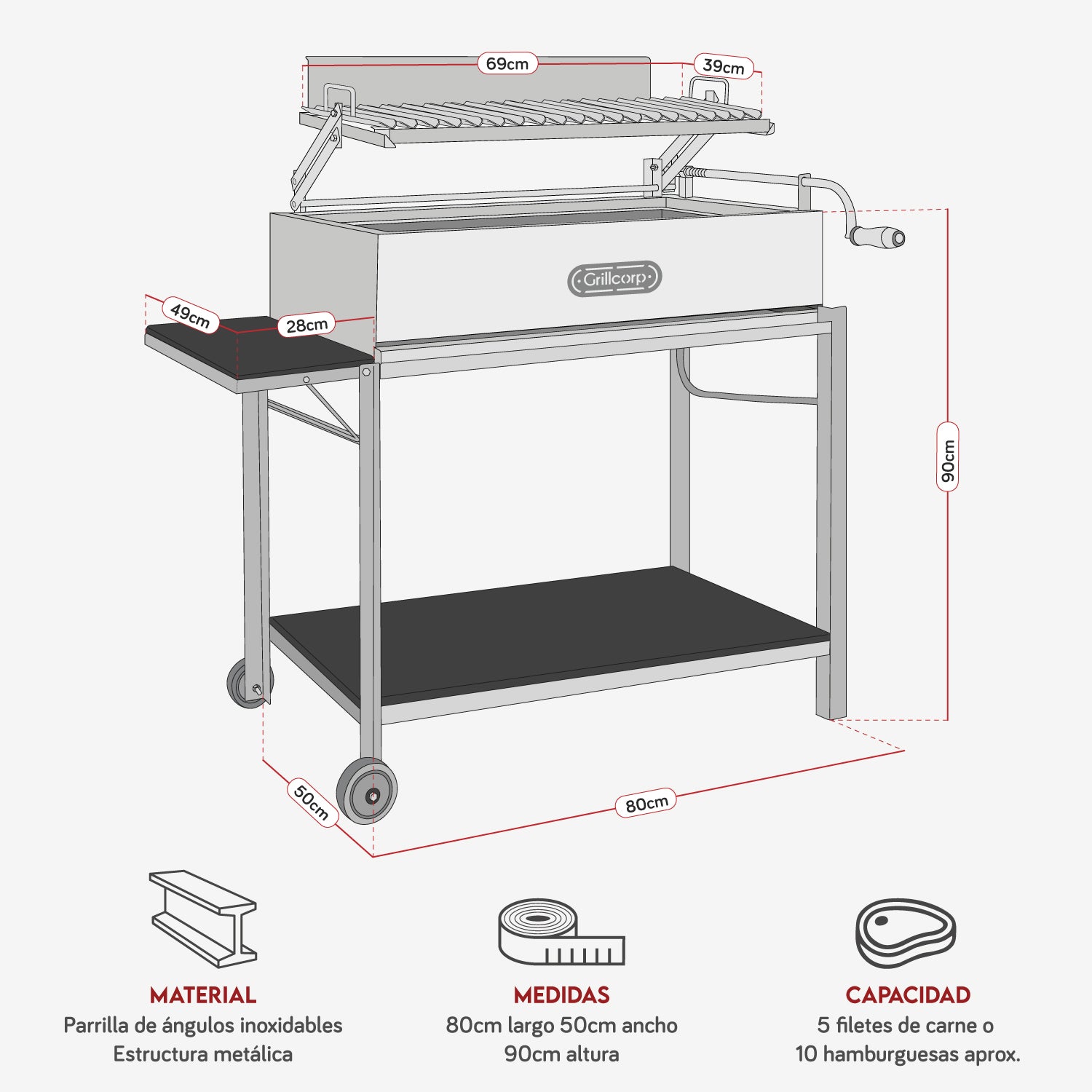 69cm
39cm
Grillcorp
49cm
28cm
90cm
50cm
80cm

MATERIAL
Parrilla de ángulos inoxidables
Estructura metálica

MEDIDAS
80cm largo 50cm ancho
90cm altura

CAPACIDAD
5 filetes de carne o
10 hamburguesas aprox.