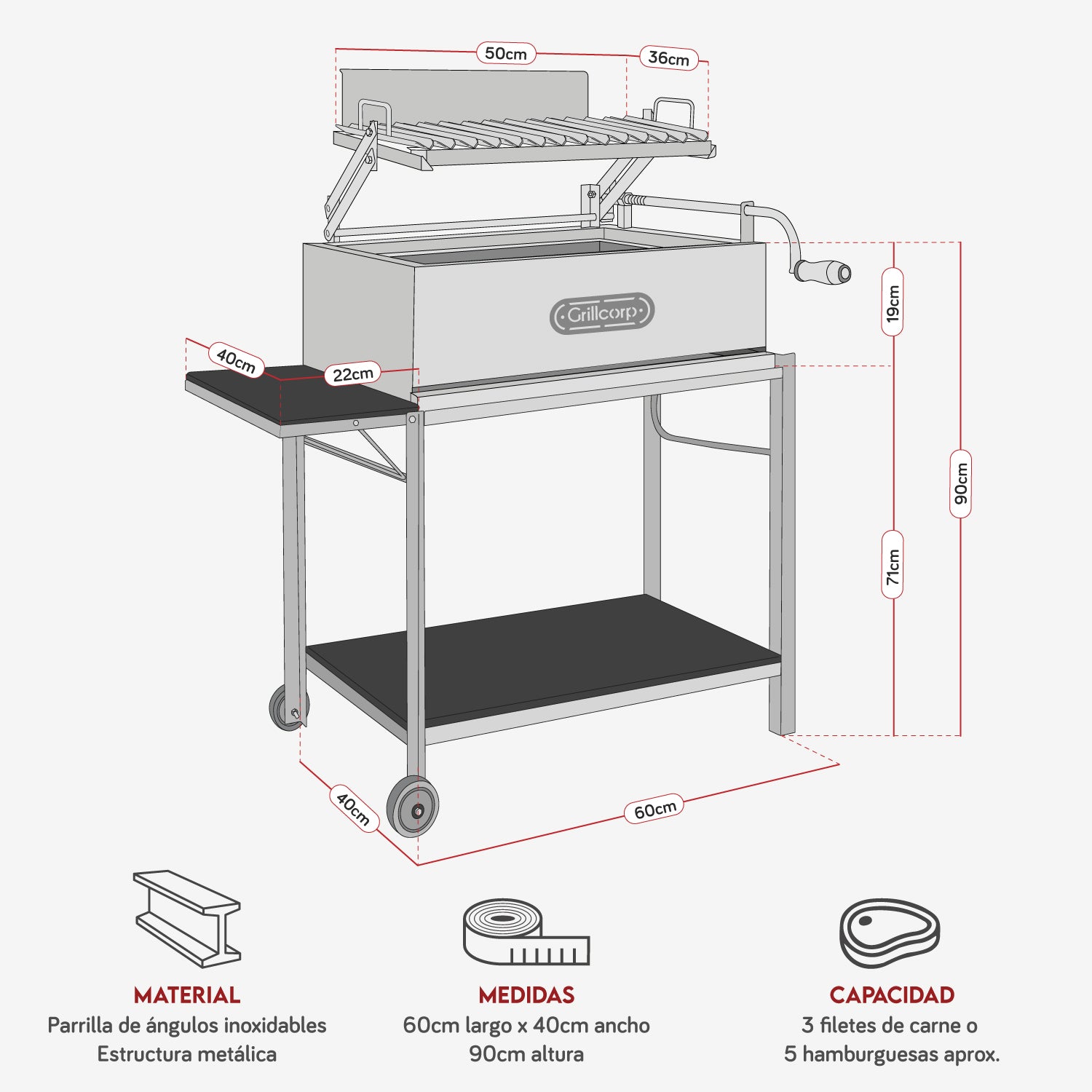 50cm
36cm
Grillcorp
19cm
90cm
71cm
40cm
22cm
40cm
60cm

MATERIAL
Parrilla de ángulos inoxidables
Estructura metálica

MEDIDAS
60cm largo x 40cm ancho
90cm altura

CAPACIDAD
3 filetes de carne o
5 hamburguesas aprox.