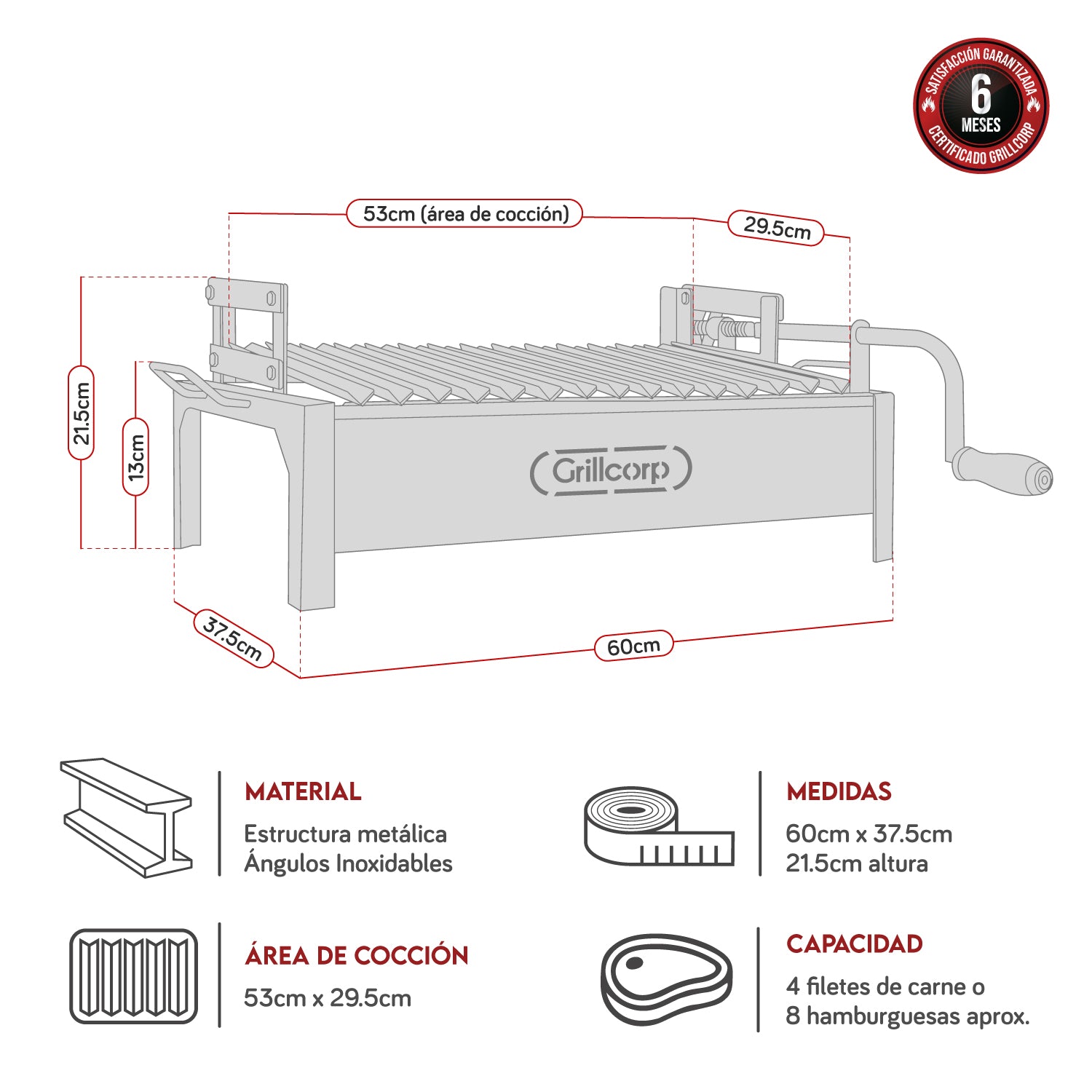 SATISFACCIÓN GARANTIZADA
6
MESES
CERTIFICADO GRILLCORP

53cm (área de cocción)
29.5cm
21.5cm
13cm
Grillcorp
37.5cm
60cm

MATERIAL
Estructura metálica
Ángulos Inoxidables

MEDIDAS
60cm x 37.5cm
21.5cm altura

ÁREA DE COCCIÓN
53cm x 29.5cm

CAPACIDAD
4 filetes de carne o
8 hamburguesas aprox.