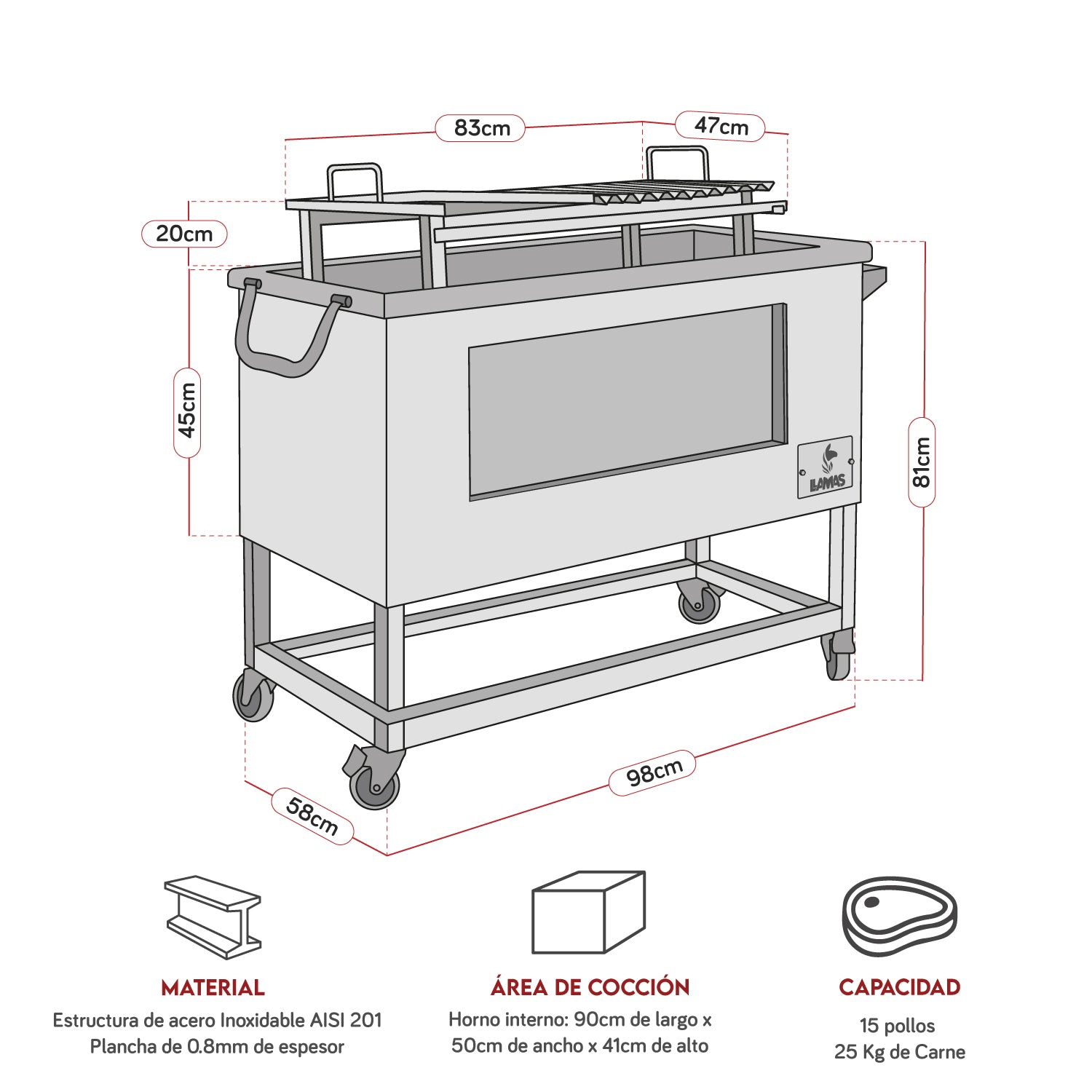 83cm
47cm
20cm
45cm
81cm
LLAMAS
98cm
58cm

MATERIAL
Estructura de acero Inoxidable AISI 201
Plancha de 0.8mm de espesor

ÁREA DE COCCIÓN
Horno interno: 90cm de largo x 50cm de ancho x 41cm de alto

CAPACIDAD
15 pollos
25 Kg de Carne