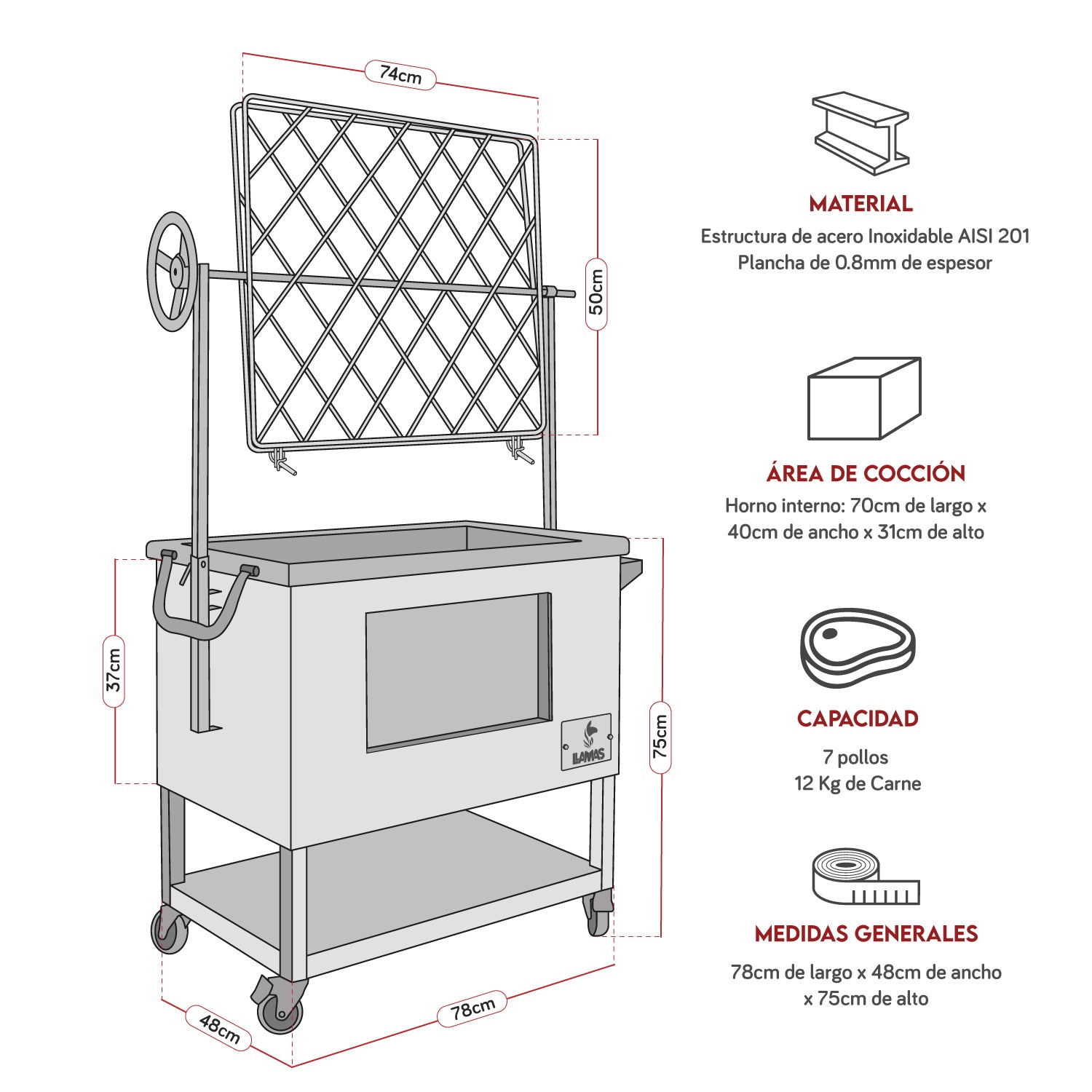 74cm

50cm

37cm

75cm

LLAMAS

48cm

78cm

MATERIAL
Estructura de acero Inoxidable AISI 201
Plancha de 0.8mm de espesor

ÁREA DE COCCIÓN
Horno interno: 70cm de largo x 40cm de ancho x 31cm de alto

CAPACIDAD
7 pollos
12 Kg de Carne

MEDIDAS GENERALES
78cm de largo x 48cm de ancho x 75cm de alto