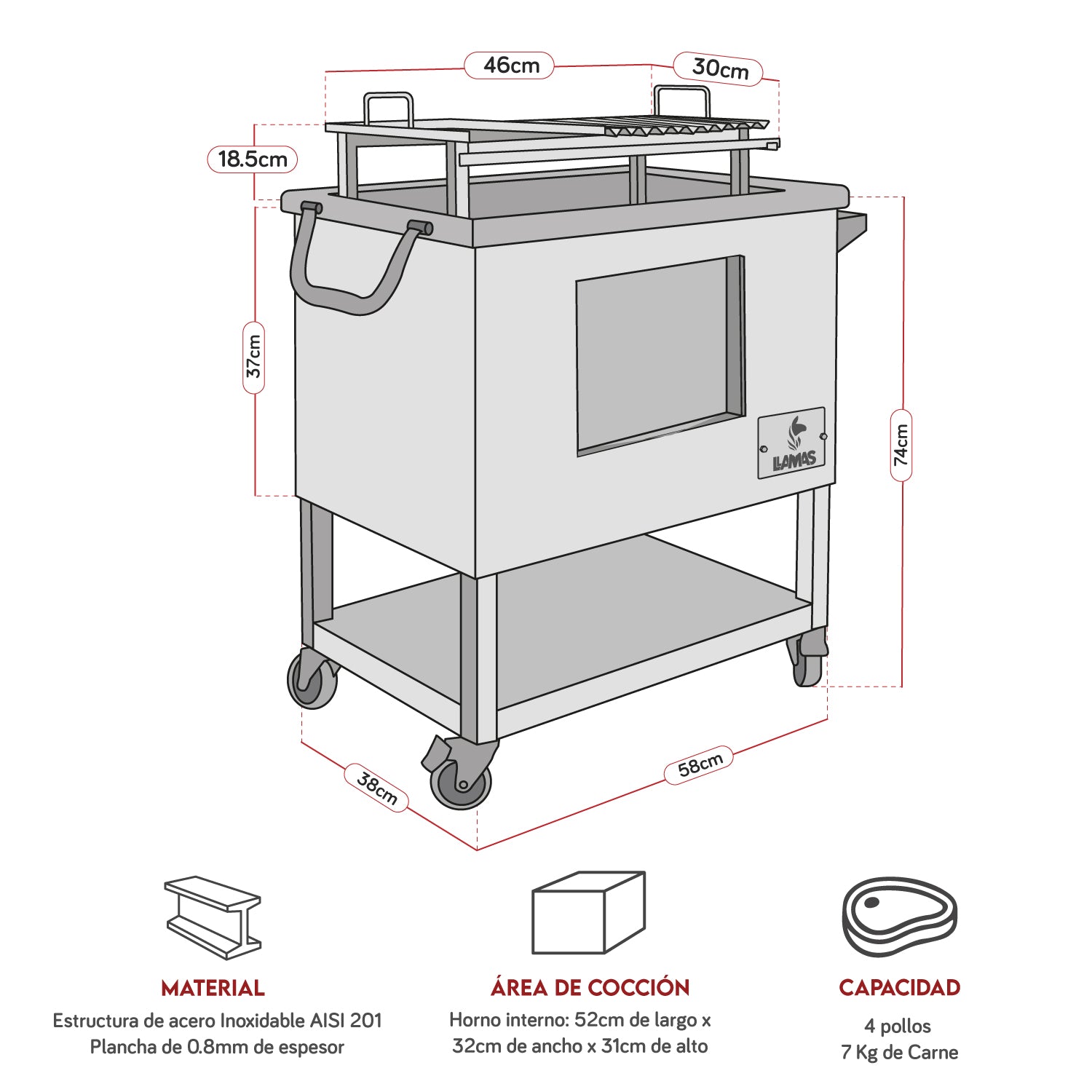 46cm
30cm
18.5cm
37cm
74cm
LLAMAS
38cm
58cm

MATERIAL
Estructura de acero Inoxidable AISI 201
Plancha de 0.8mm de espesor

ÁREA DE COCCIÓN
Horno interno: 52cm de largo x 32cm de ancho x 31cm de alto

CAPACIDAD
4 pollos
7 Kg de Carne