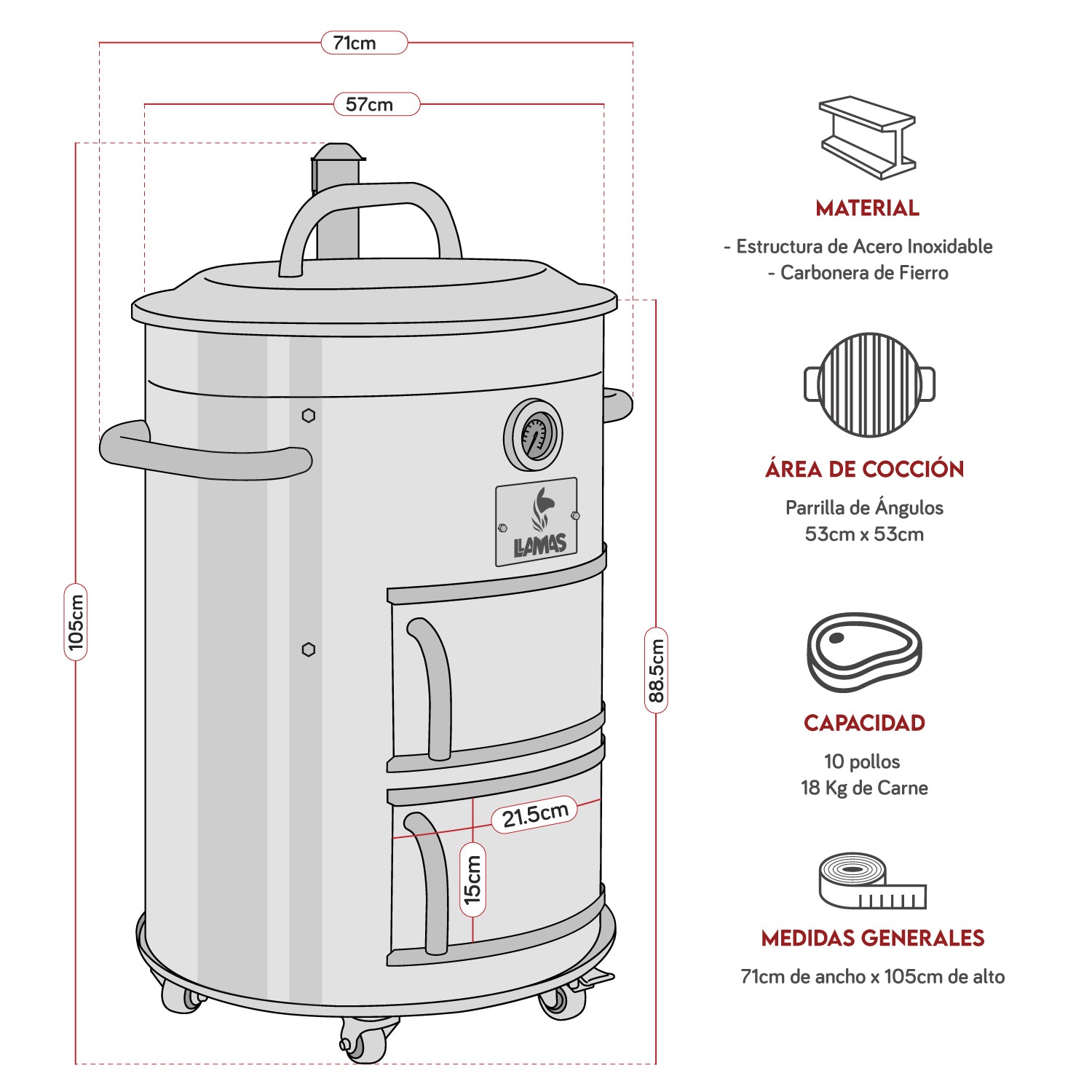 71cm

57cm

105cm

88.5cm

LLAMAS

21.5cm

15cm

MATERIAL

- Estructura de Acero Inoxidable
- Carbonera de Fierro

ÁREA DE COCCIÓN

Parrilla de Ángulos
53cm x 53cm

CAPACIDAD

10 pollos
18 Kg de Carne

MEDIDAS GENERALES

71cm de ancho x 105cm de alto