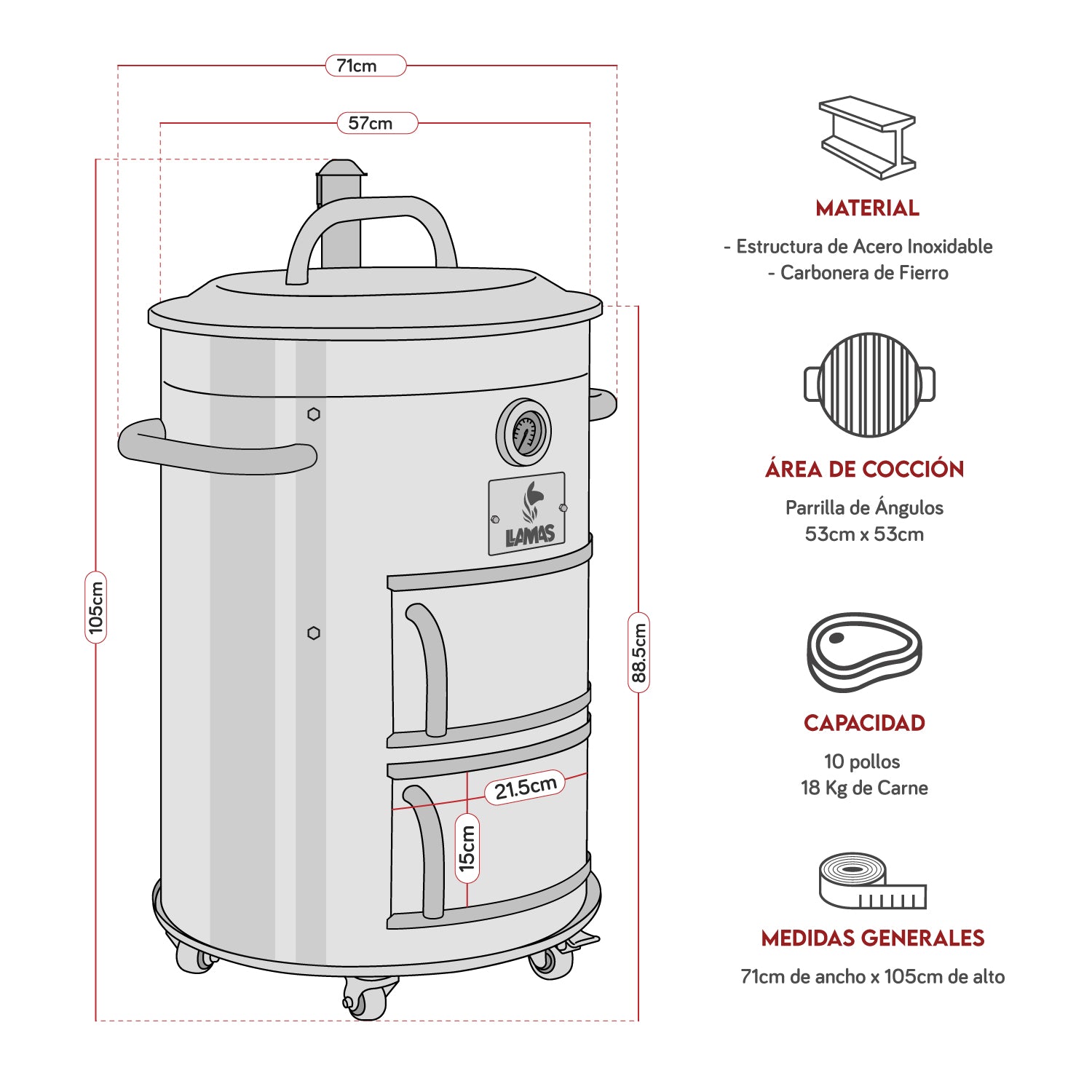 71cm

57cm

105cm

88.5cm

LLAMAS

21.5cm

15cm

MATERIAL

- Estructura de Acero Inoxidable
- Carbonera de Fierro

ÁREA DE COCCIÓN

Parrilla de Ángulos
53cm x 53cm

CAPACIDAD

10 pollos
18 Kg de Carne

MEDIDAS GENERALES

71cm de ancho x 105cm de alto