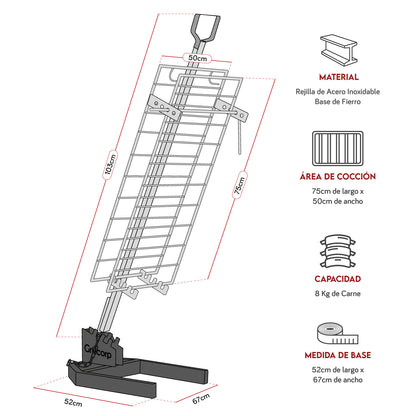 50cm

103cm

75cm

Grillcorp

52cm

67cm

MATERIAL

Rejilla de Acero Inoxidable
Base de Fierro

ÁREA DE COCCIÓN

75cm de largo x
50cm de ancho

CAPACIDAD

8 Kg de Carne

MEDIDA DE BASE

52cm de largo x
67cm de ancho