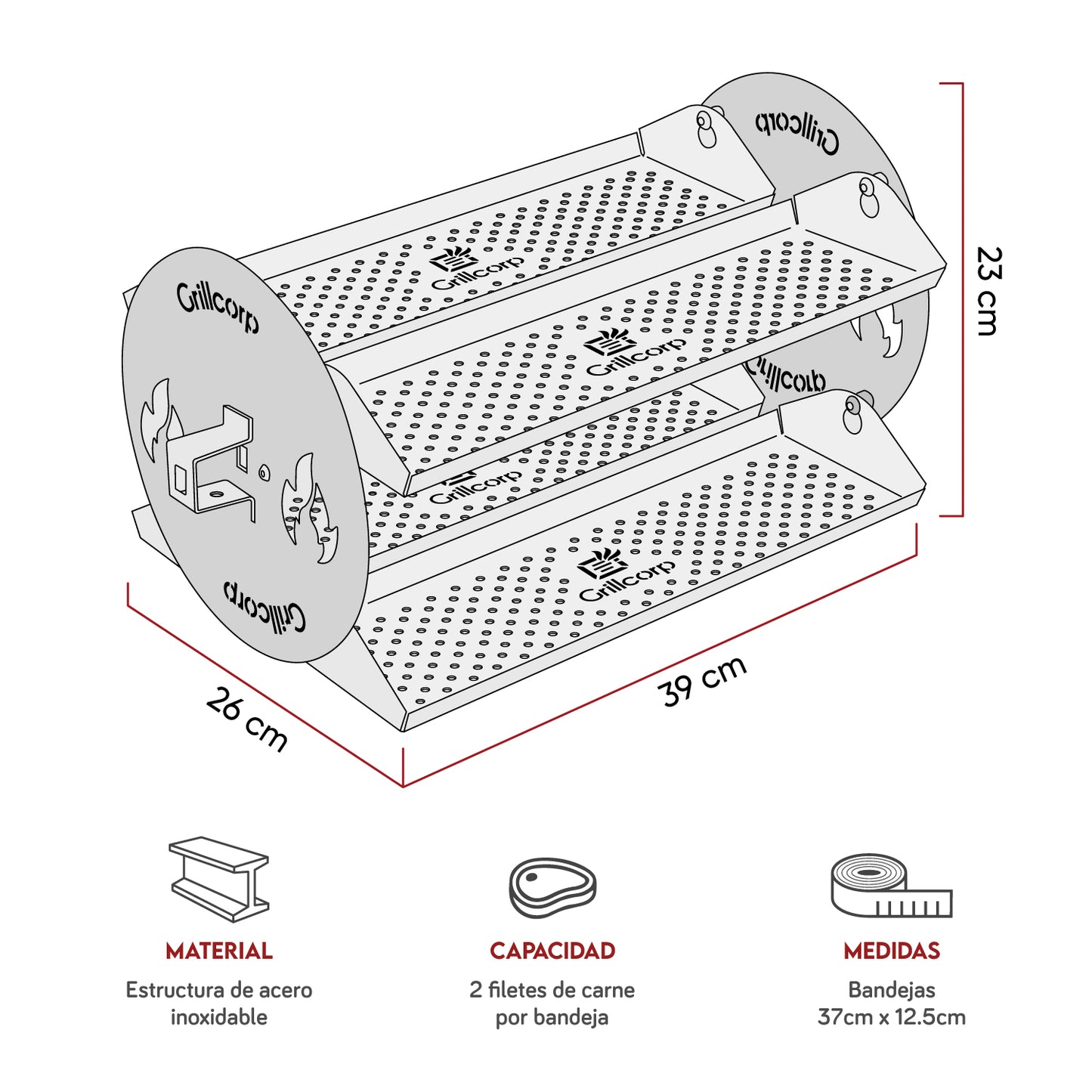 Grillcorp

Grillcorp

Grillcorp

Grillcorp

Grillcorp

Grillcorp

Grillcorp

Grillcorp

23 cm

26 cm

39 cm

MATERIAL
Estructura de acero inoxidable

CAPACIDAD
2 filetes de carne por bandeja

MEDIDAS
Bandejas 37cm x 12.5cm