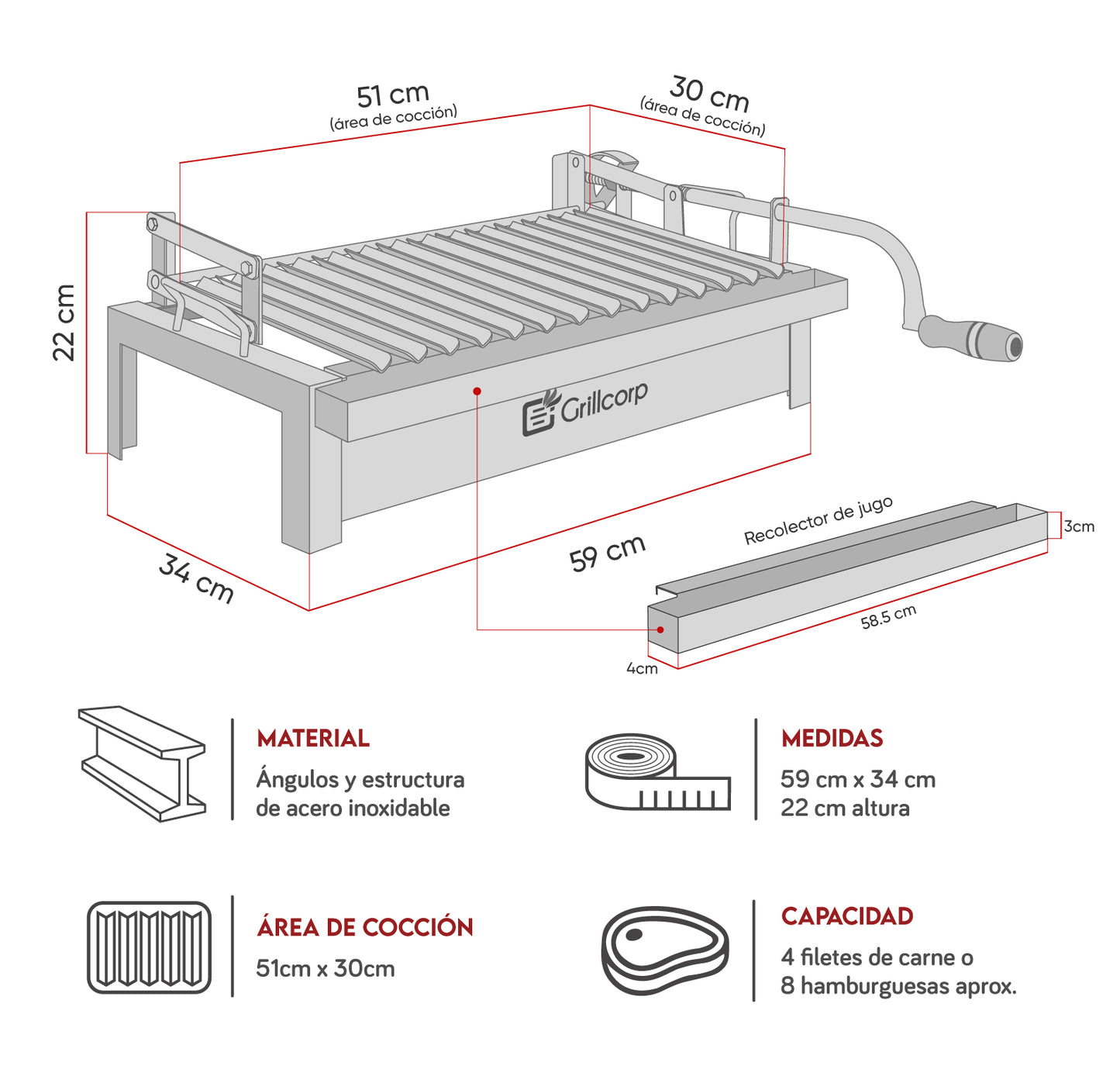 51 cm
(área de cocción)

30 cm
(área de cocción)

22 cm

Grillcorp

34 cm

59 cm

Recolector de jugo

3cm

58.5 cm

4cm

MATERIAL
Ángulos y estructura de acero inoxidable

MEDIDAS
59 cm x 34 cm
22 cm altura

ÁREA DE COCCIÓN
51cm x 30cm

CAPACIDAD
4 filetes de carne o
8 hamburguesas aprox.