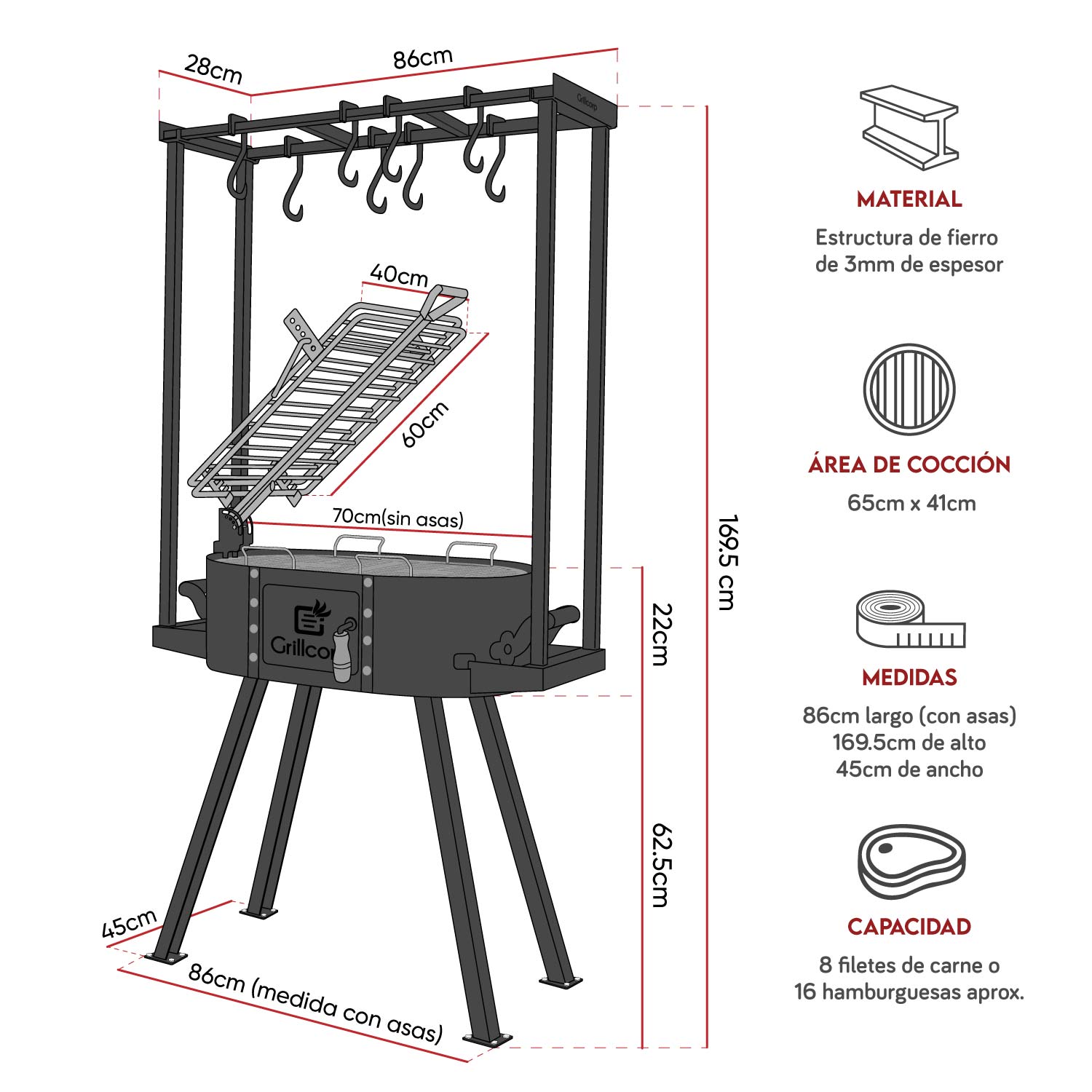 28cm

86cm

Grillcorp

40cm

60cm

70cm(sin asas)

Grillcorp

169.5 cm

22cm

62.5cm

45cm

86cm (medida con asas)

MATERIAL

Estructura de fierro de 3mm de espesor

ÁREA DE COCCIÓN

65cm x 41cm

MEDIDAS

86cm largo (con asas)
169.5cm de alto
45cm de ancho

CAPACIDAD

8 filetes de carne o
16 hamburguesas aprox.