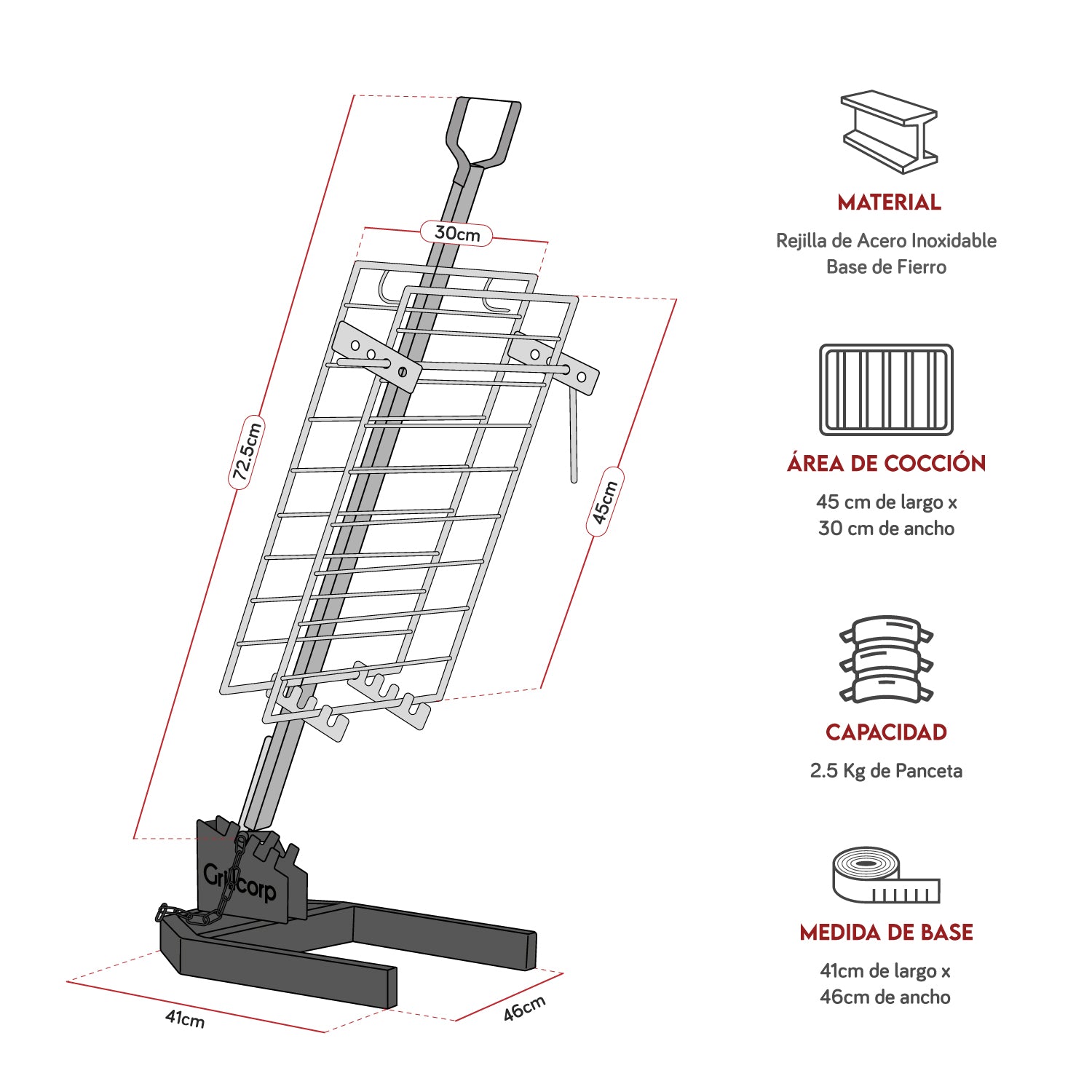 30cm

72.5cm

45cm

Grillcorp

41cm

46cm

MATERIAL

Rejilla de Acero Inoxidable
Base de Fierro

ÁREA DE COCCIÓN

45 cm de largo x
30 cm de ancho

CAPACIDAD

2.5 Kg de Panceta

MEDIDA DE BASE

41cm de largo x
46cm de ancho