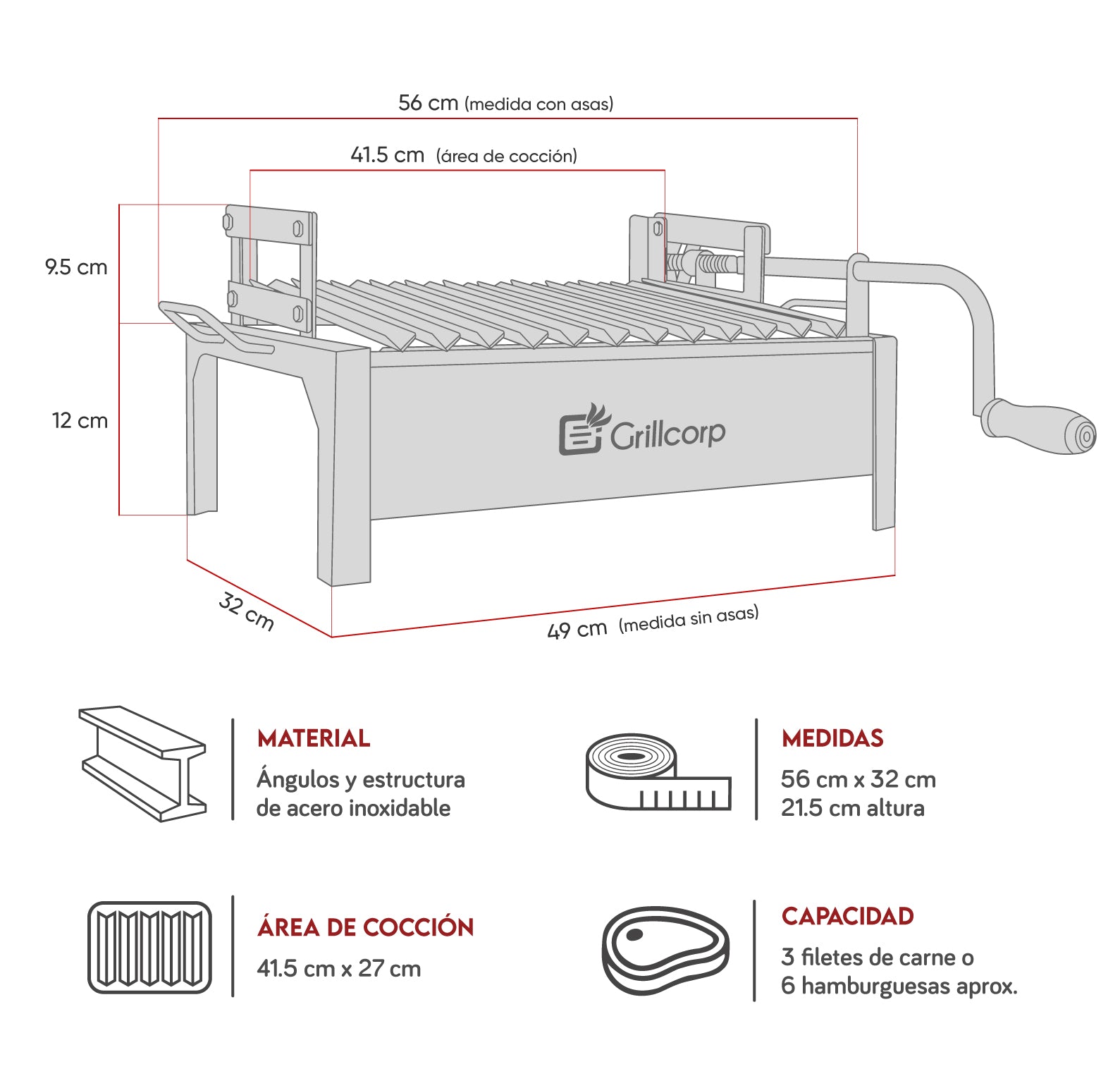 56 cm (medida con asas)

41.5 cm (área de cocción)

9.5 cm

12 cm

Grillcorp

32 cm

49 cm (medida sin asas)

MATERIAL
Ángulos y estructura de acero inoxidable

MEDIDAS
56 cm x 32 cm
21.5 cm altura

ÁREA DE COCCIÓN
41.5 cm x 27 cm

CAPACIDAD
3 filetes de carne o
6 hamburguesas aprox.