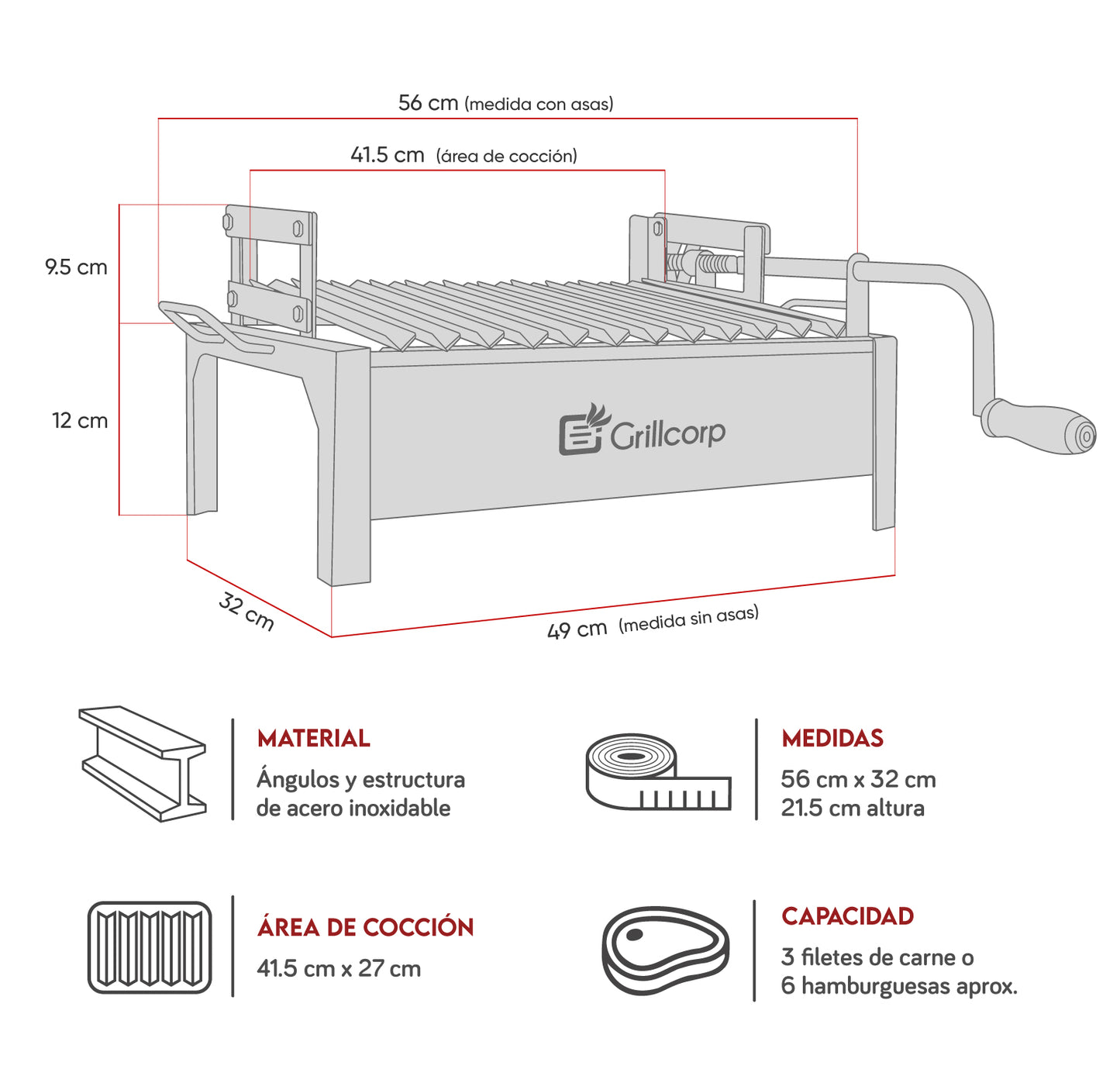 56 cm (medida con asas)

41.5 cm (área de cocción)

9.5 cm

12 cm

Grillcorp

32 cm

49 cm (medida sin asas)

MATERIAL

Ángulos y estructura de acero inoxidable

MEDIDAS

56 cm x 32 cm
21.5 cm altura

ÁREA DE COCCIÓN

41.5 cm x 27 cm

CAPACIDAD

3 filetes de carne o 6 hamburguesas aprox.