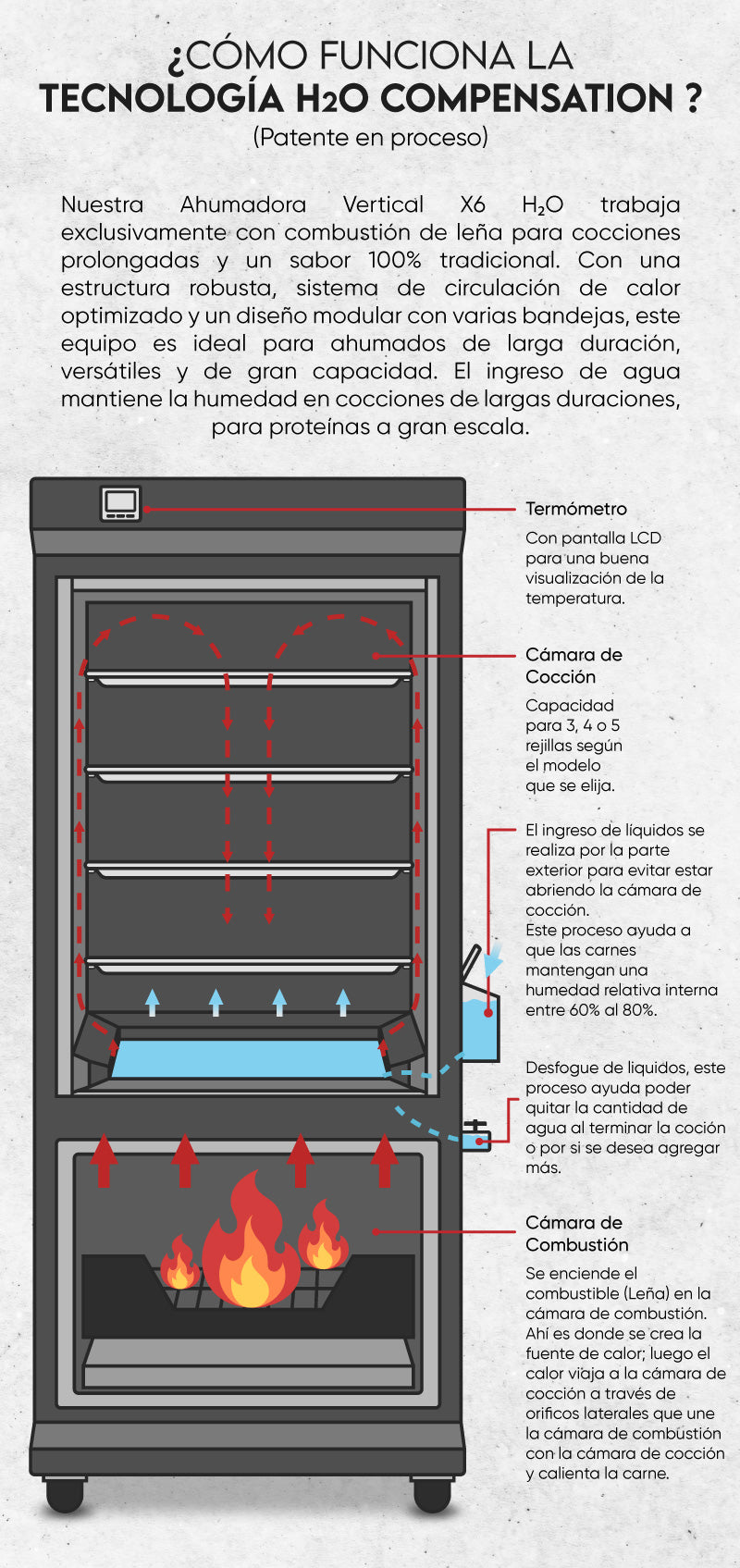 ¿CÓMO FUNCIONA LA
TECNOLOGÍA $H_2O$ COMPENSATION ?
(Patente en proceso)

Nuestra Ahumadora Vertical X6 $H_2O$ trabaja exclusivamente con combustión de leña para cocciones prolongadas y un sabor 100% tradicional. Con una estructura robusta, sistema de circulación de calor optimizado y un diseño modular con varias bandejas, este equipo es ideal para ahumados de larga duración, versátiles y de gran capacidad. El ingreso de agua mantiene la humedad en cocciones de largas duraciones, para proteínas a gran escala.

Termómetro
Con pantalla LCD para una buena visualización de la temperatura.

Cámara de Cocción
Capacidad para 3, 4 o 5 rejillas según el modelo que se elija.

El ingreso de líquidos se realiza por la parte exterior para evitar estar abriendo la cámara de cocción.
Este proceso ayuda a que las carnes mantengan una humedad relativa interna entre 60% al 80%.

Desfogue de liquidos, este proceso ayuda poder quitar la cantidad de agua al terminar la coción o por si se desea agregar más.

Cámara de Combustión
Se enciende el combustible (Leña) en la cámara de combustión. Ahí es donde se crea la fuente de calor; luego el calor viaja a la cámara de cocción a través de orificos laterales que une la cámara de combustión con la cámara de cocción y calienta la carne.