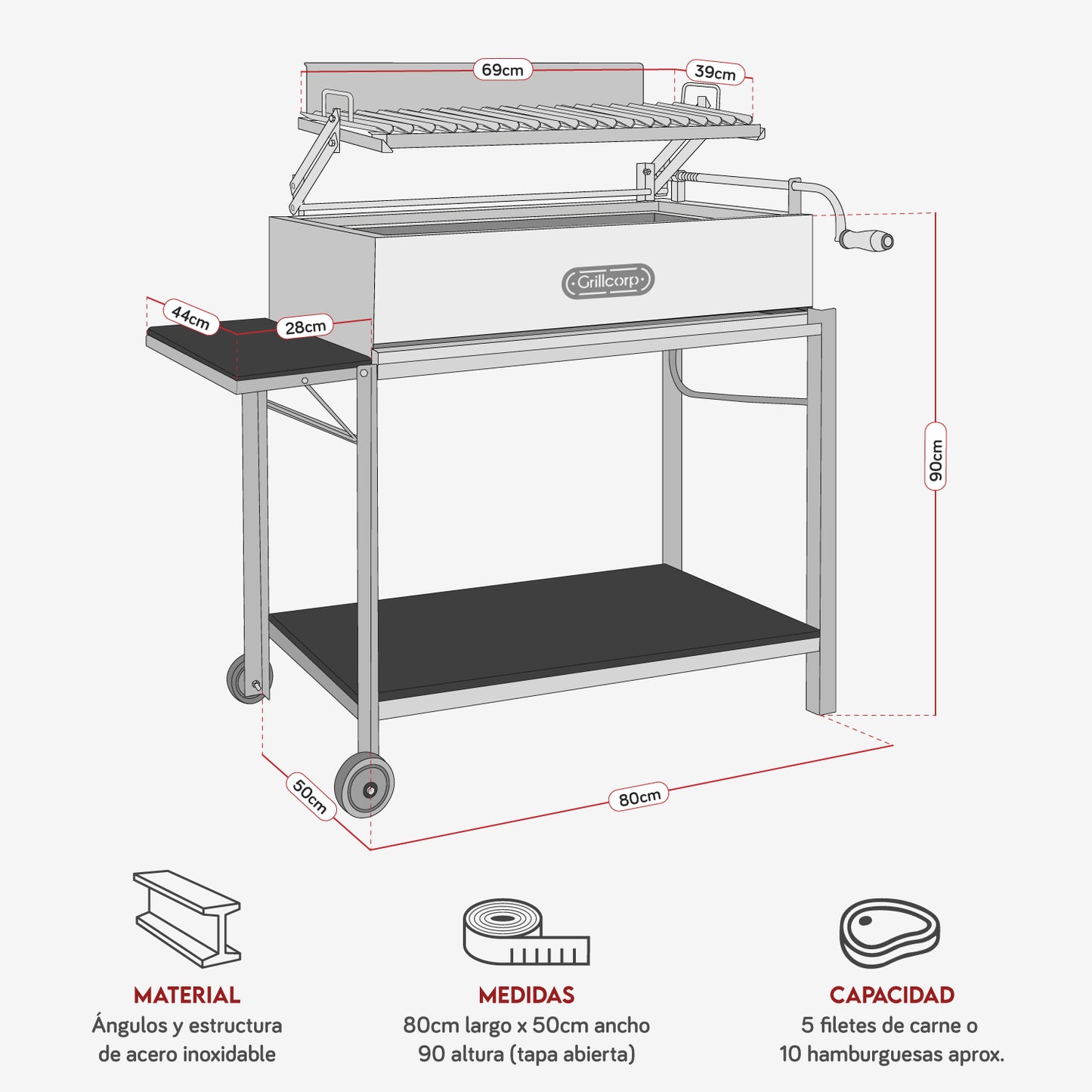 69cm
39cm
Grillcorp
44cm
28cm
90cm
50cm
80cm

MATERIAL
Ángulos y estructura de acero inoxidable

MEDIDAS
80cm largo x 50cm ancho 90 altura (tapa abierta)

CAPACIDAD
5 filetes de carne o 10 hamburguesas aprox.