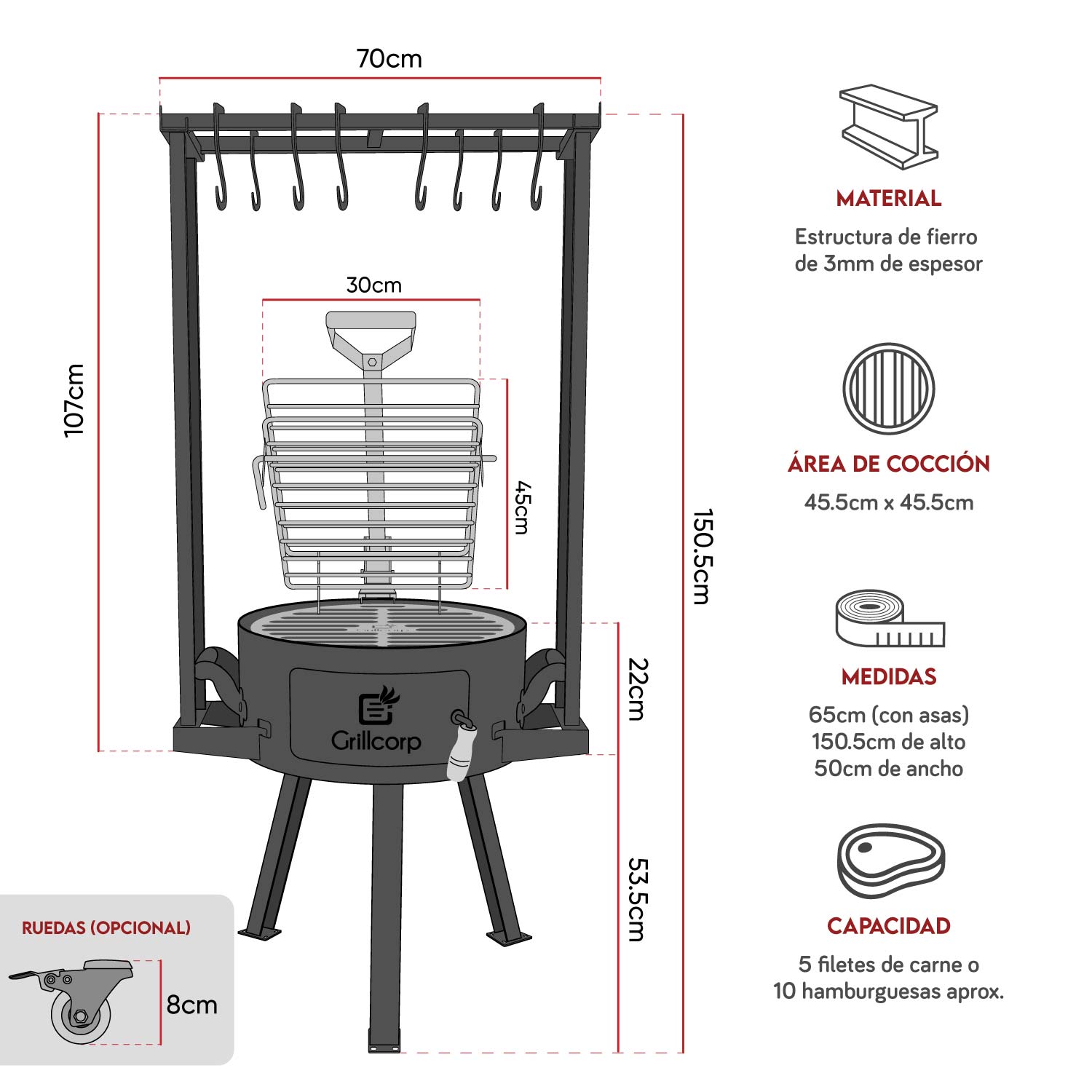 70cm

107cm

30cm

45cm

150.5cm

22cm

53.5cm

Grillcorp

RUEDAS (OPCIONAL)

8cm

MATERIAL

Estructura de fierro de 3mm de espesor

ÁREA DE COCCIÓN

45.5cm x 45.5cm

MEDIDAS

65cm (con asas)
150.5cm de alto
50cm de ancho

CAPACIDAD

5 filetes de carne o
10 hamburguesas aprox.