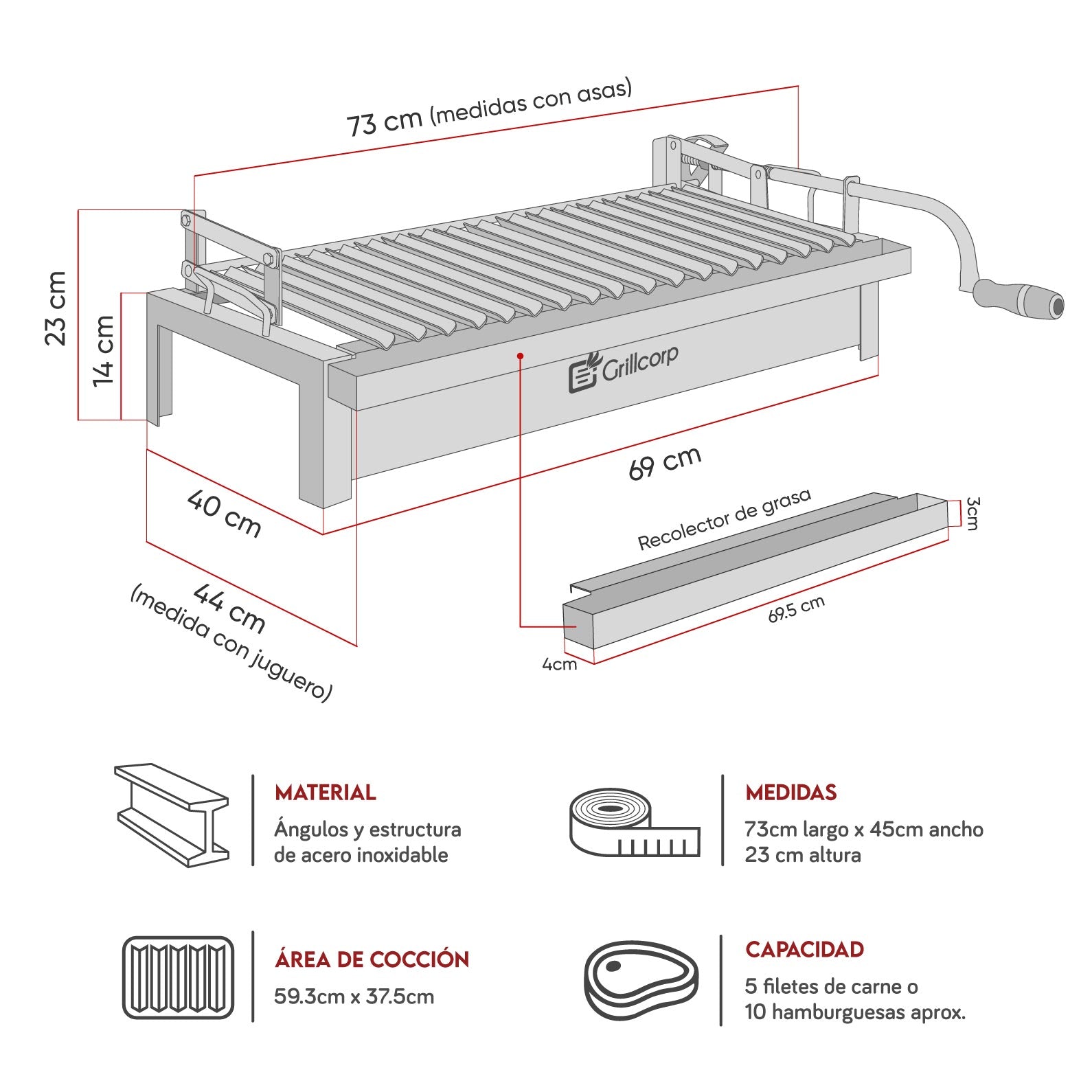 73 cm (medidas con asas)

23 cm

14 cm

Grillcorp

69 cm

40 cm

44 cm
(medida con juguero)

Recolector de grasa

3cm

69.5 cm

4cm

MATERIAL
Ángulos y estructura de acero inoxidable

MEDIDAS
73cm largo x 45cm ancho
23 cm altura

ÁREA DE COCCIÓN
59.3cm x 37.5cm

CAPACIDAD
5 filetes de carne o
10 hamburguesas aprox.