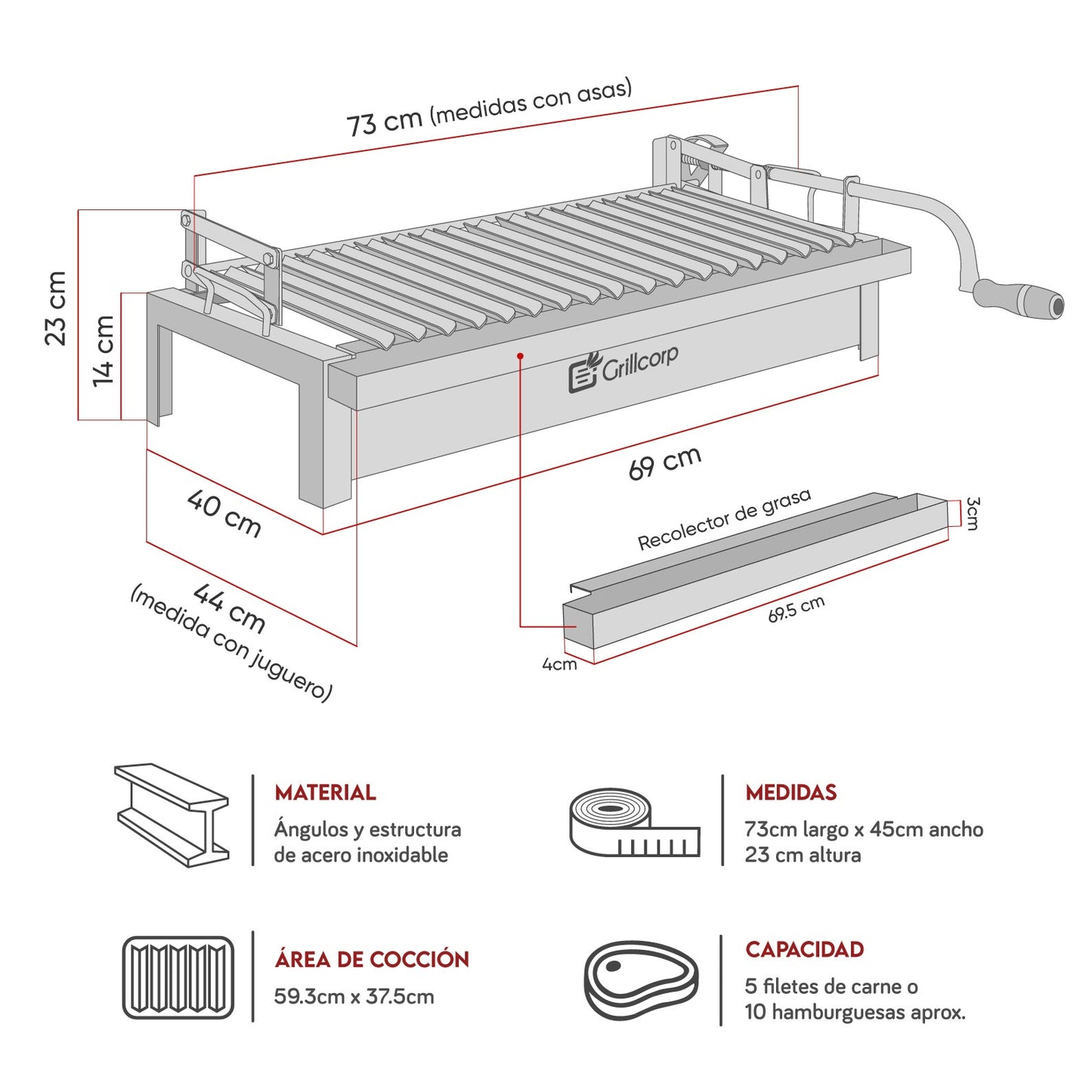 73 cm (medidas con asas)

23 cm

14 cm

Grillcorp

69 cm

40 cm

44 cm
(medida con juguero)

Recolector de grasa

3cm

69.5 cm

4cm

MATERIAL
Ángulos y estructura de acero inoxidable

MEDIDAS
73cm largo x 45cm ancho
23 cm altura

ÁREA DE COCCIÓN
59.3cm x 37.5cm

CAPACIDAD
5 filetes de carne o
10 hamburguesas aprox.