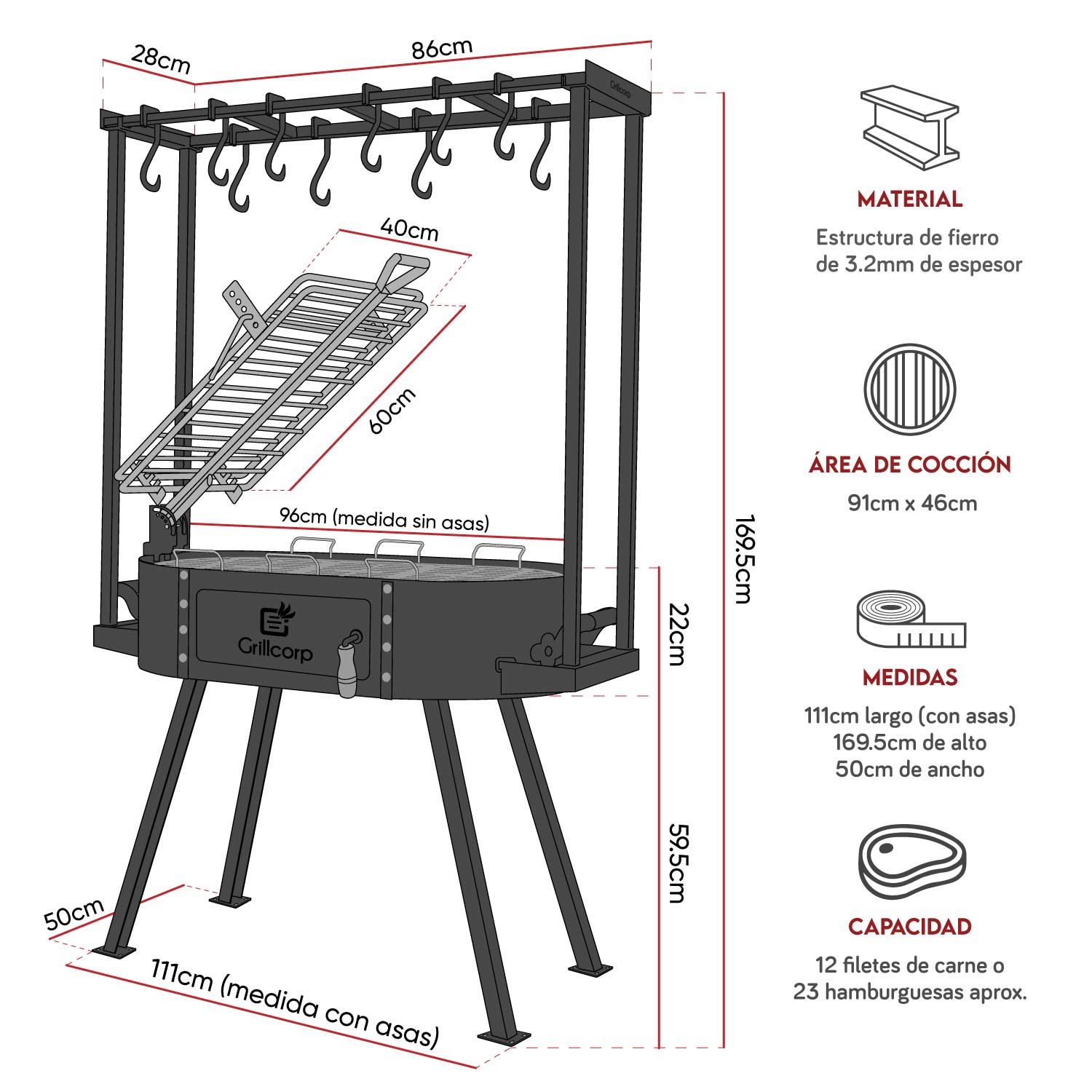 28cm

86cm

Grillcorp

40cm

60cm

96cm (medida sin asas)

Grillcorp

169.5cm

22cm

59.5cm

50cm

111cm (medida con asas)

MATERIAL

Estructura de fierro de 3.2mm de espesor

ÁREA DE COCCIÓN

91cm x 46cm

MEDIDAS

111cm largo (con asas)
169.5cm de alto
50cm de ancho

CAPACIDAD

12 filetes de carne o
23 hamburguesas aprox.