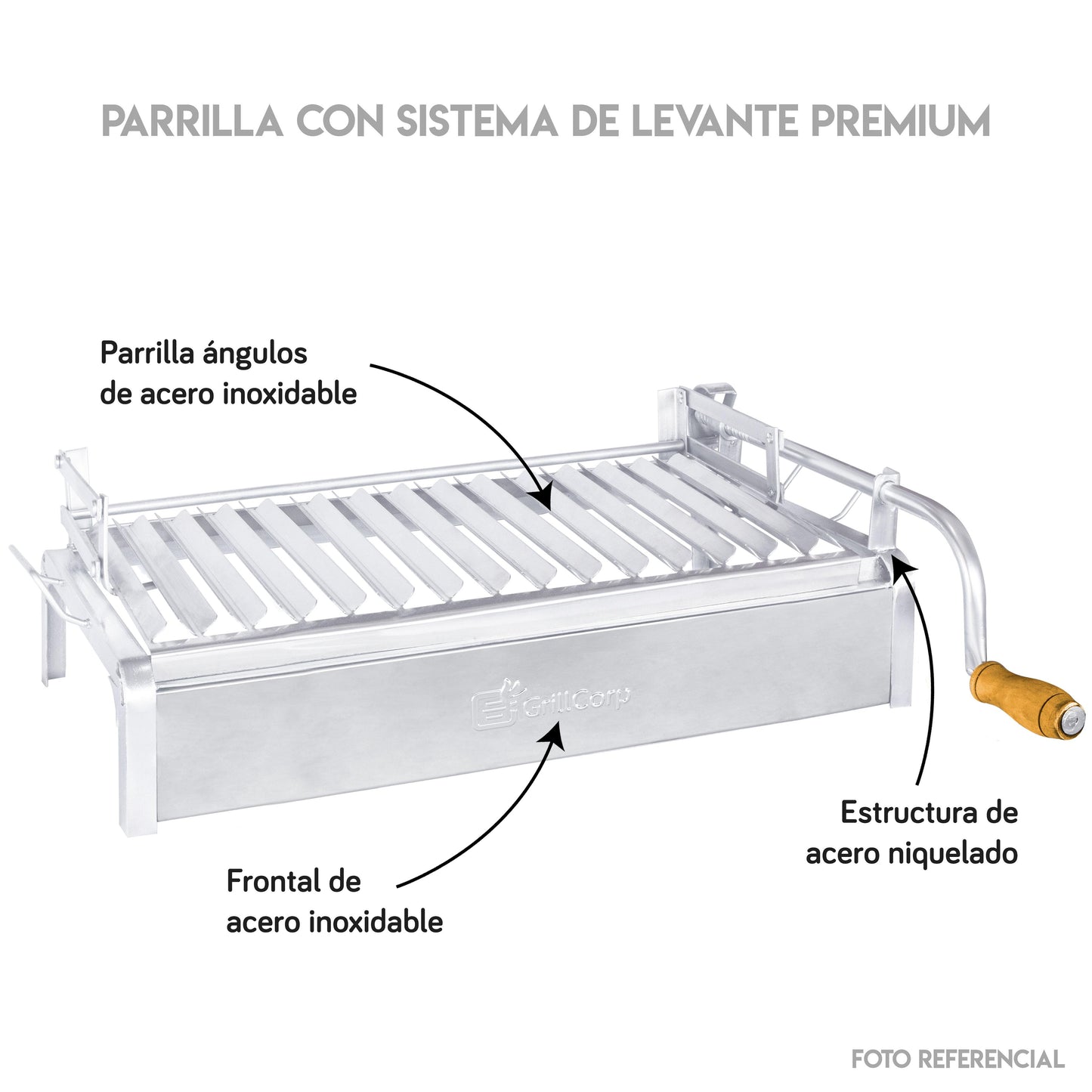 PARRILLA CON SISTEMA DE LEVANTE PREMIUM

Parrilla ángulos de acero inoxidable

GrillCorp

Estructura de acero niquelado

Frontal de acero inoxidable

FOTO REFERENCIAL