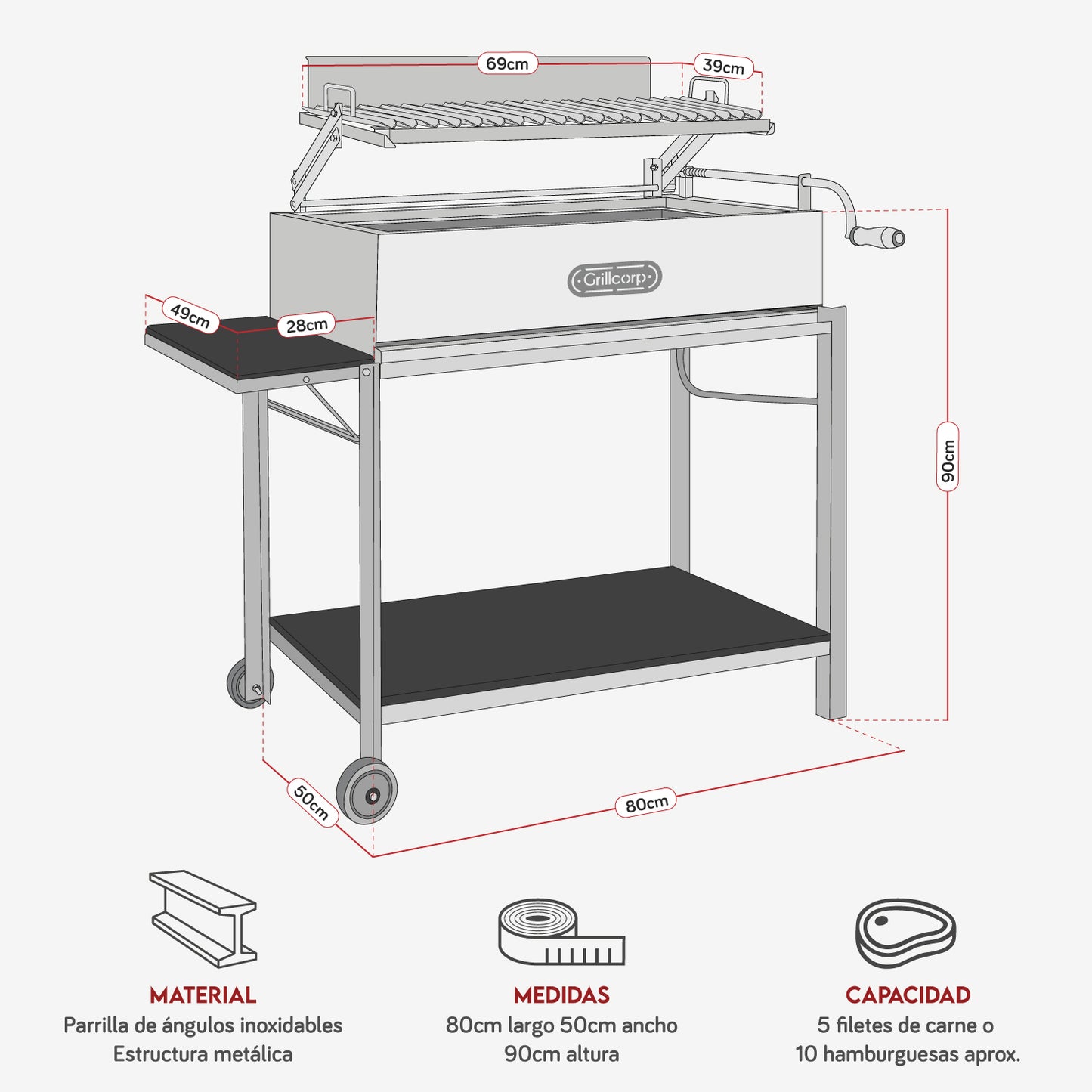 69cm
39cm
Grillcorp
49cm
28cm
90cm
50cm
80cm

MATERIAL
Parrilla de ángulos inoxidables
Estructura metálica

MEDIDAS
80cm largo 50cm ancho
90cm altura

CAPACIDAD
5 filetes de carne o
10 hamburguesas aprox.