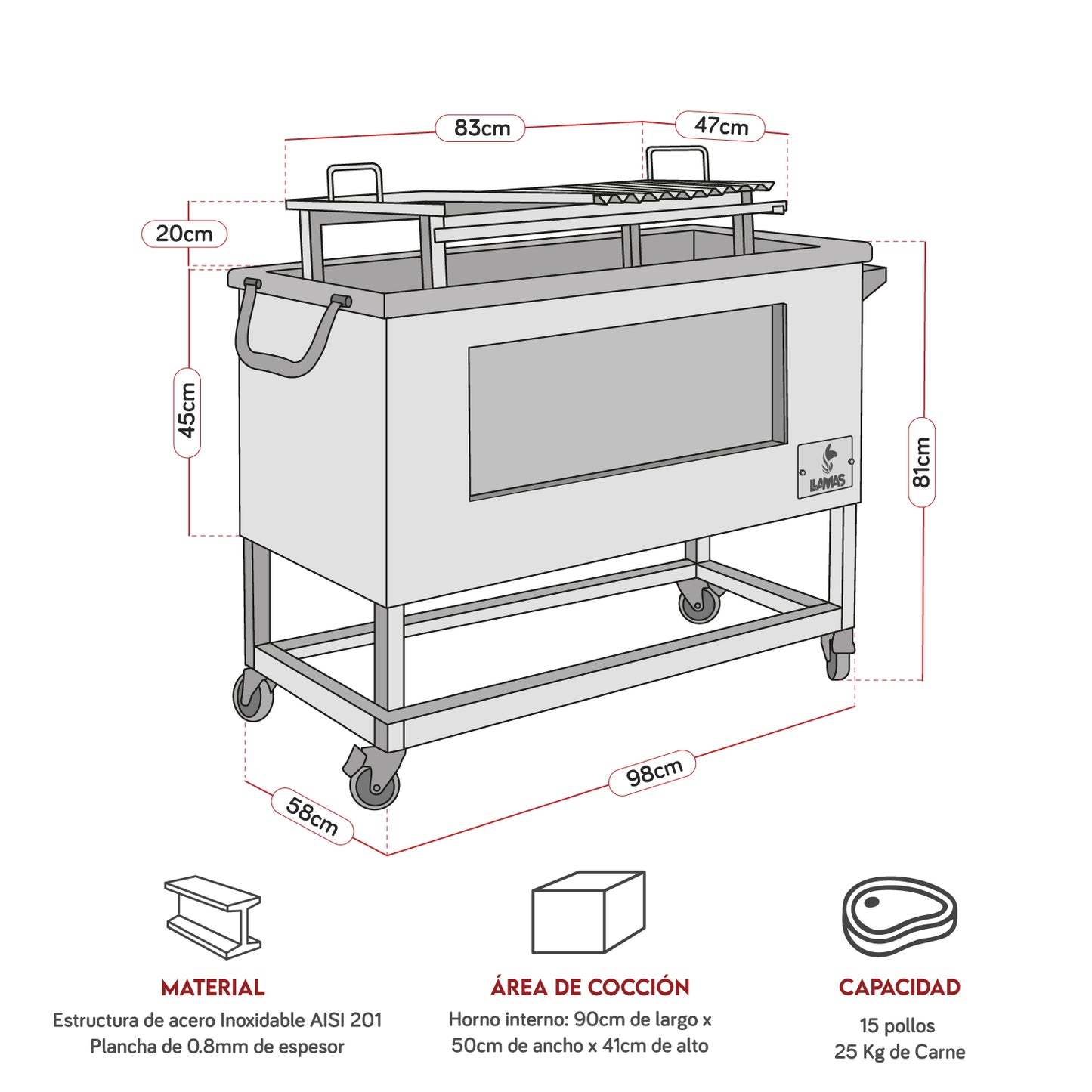 83cm

47cm

20cm

45cm

81cm

LLAMAS

98cm

58cm

MATERIAL

Estructura de acero Inoxidable AISI 201
Plancha de 0.8mm de espesor

ÁREA DE COCCIÓN

Horno interno: 90cm de largo x 50cm de ancho x 41cm de alto

CAPACIDAD

15 pollos
25 Kg de Carne