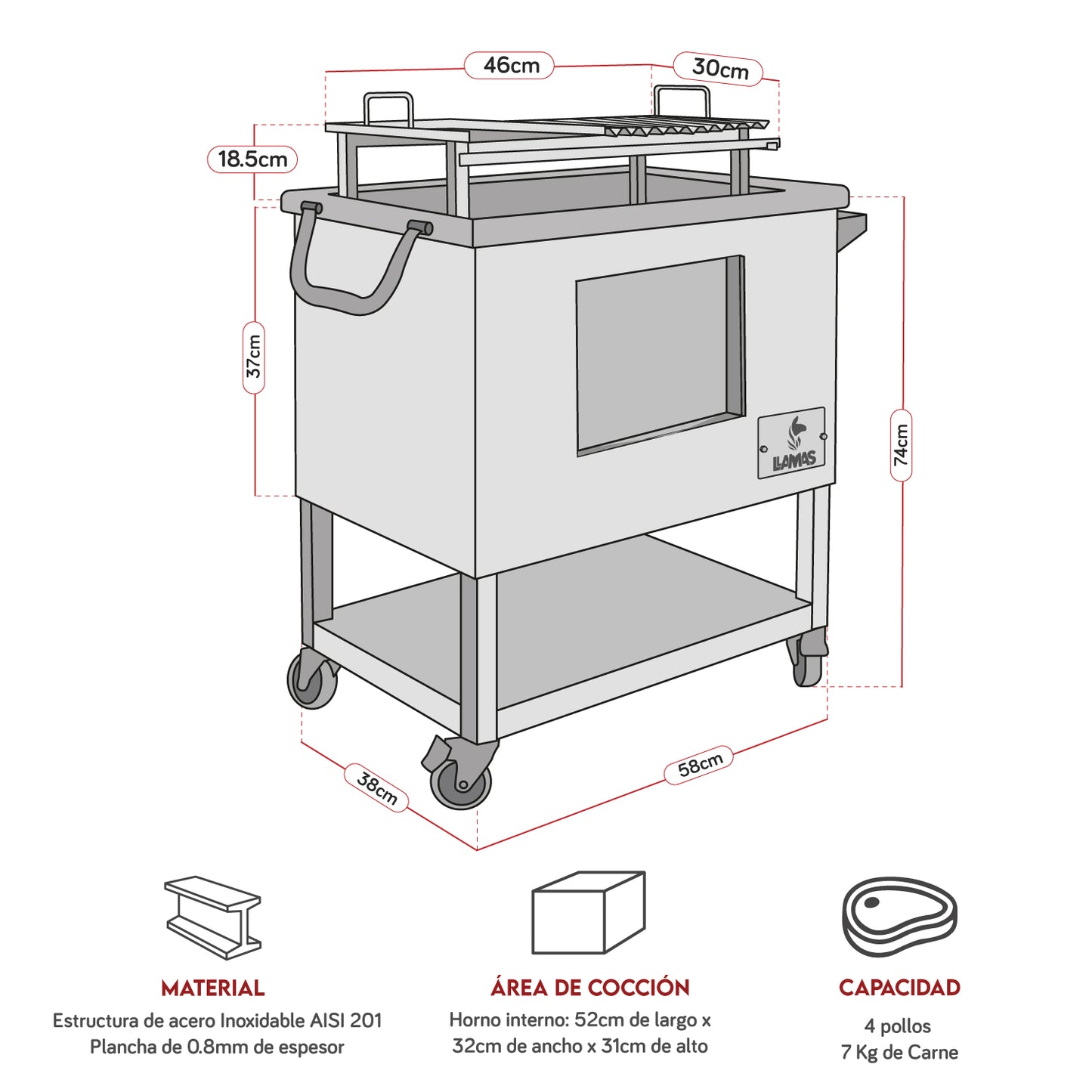 46cm

30cm

18.5cm

37cm

74cm

LLAMAS

38cm

58cm

MATERIAL
Estructura de acero Inoxidable AISI 201
Plancha de 0.8mm de espesor

ÁREA DE COCCIÓN
Horno interno: 52cm de largo x 32cm de ancho x 31cm de alto

CAPACIDAD
4 pollos
7 Kg de Carne