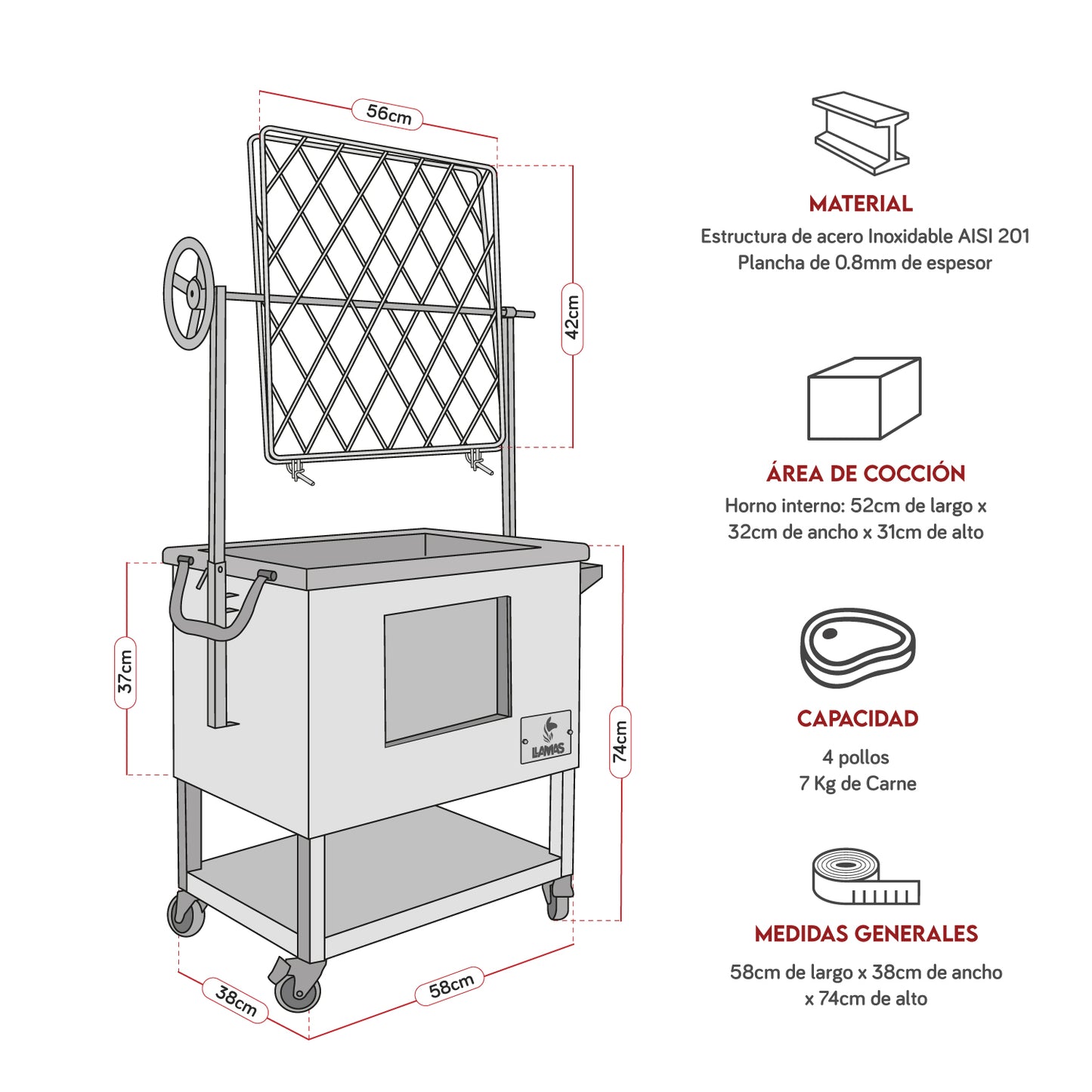 56cm

42cm

37cm

74cm

LLAMAS

38cm

58cm

MATERIAL

Estructura de acero Inoxidable AISI 201
Plancha de 0.8mm de espesor

ÁREA DE COCCIÓN

Horno interno: 52cm de largo x 32cm de ancho x 31cm de alto

CAPACIDAD

4 pollos
7 Kg de Carne

MEDIDAS GENERALES

58cm de largo x 38cm de ancho x 74cm de alto