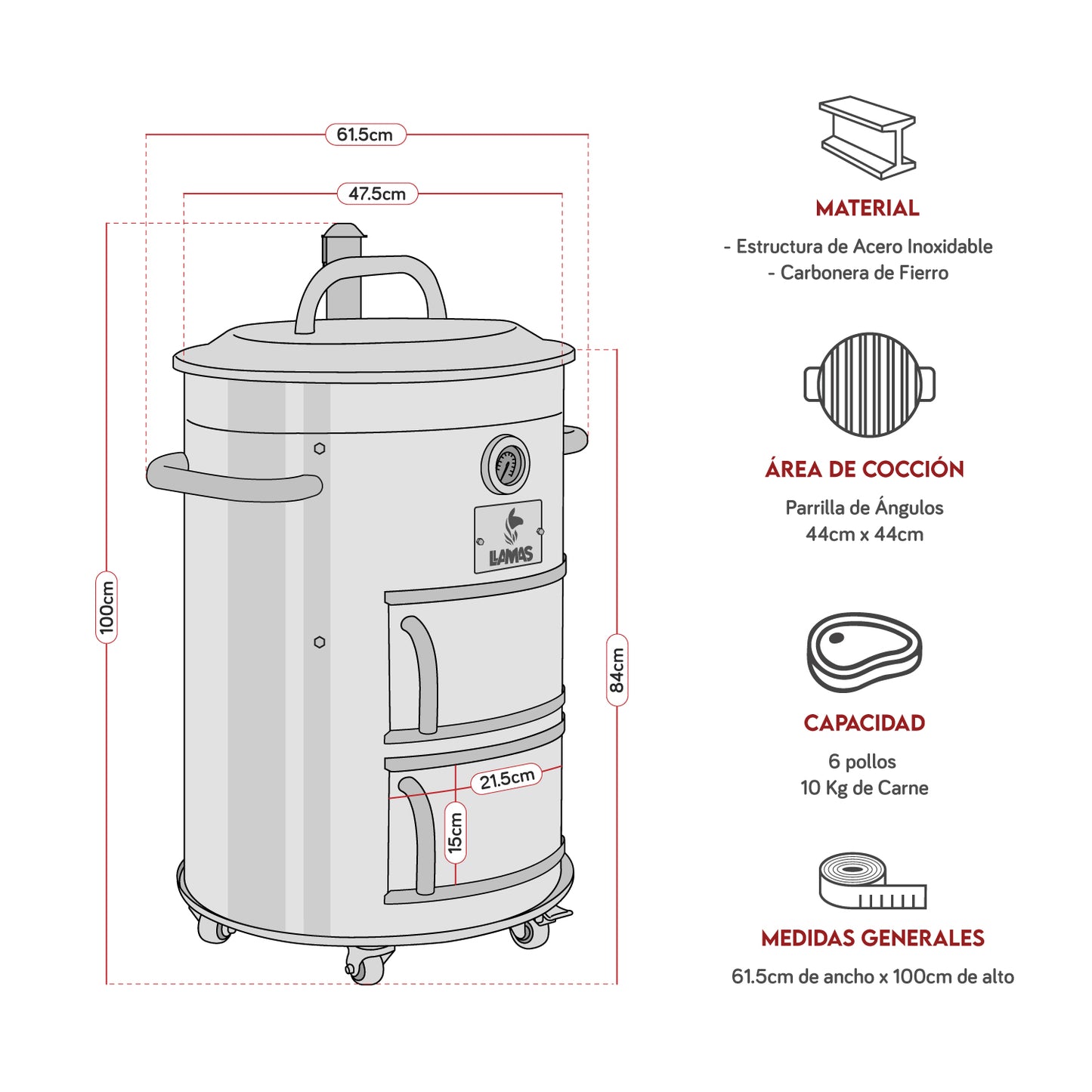 61.5cm

47.5cm

100cm

84cm

LLAMAS

21.5cm

15cm

MATERIAL

- Estructura de Acero Inoxidable
- Carbonera de Fierro

ÁREA DE COCCIÓN

Parrilla de Ángulos
44cm x 44cm

CAPACIDAD

6 pollos
10 Kg de Carne

MEDIDAS GENERALES

61.5cm de ancho x 100cm de alto