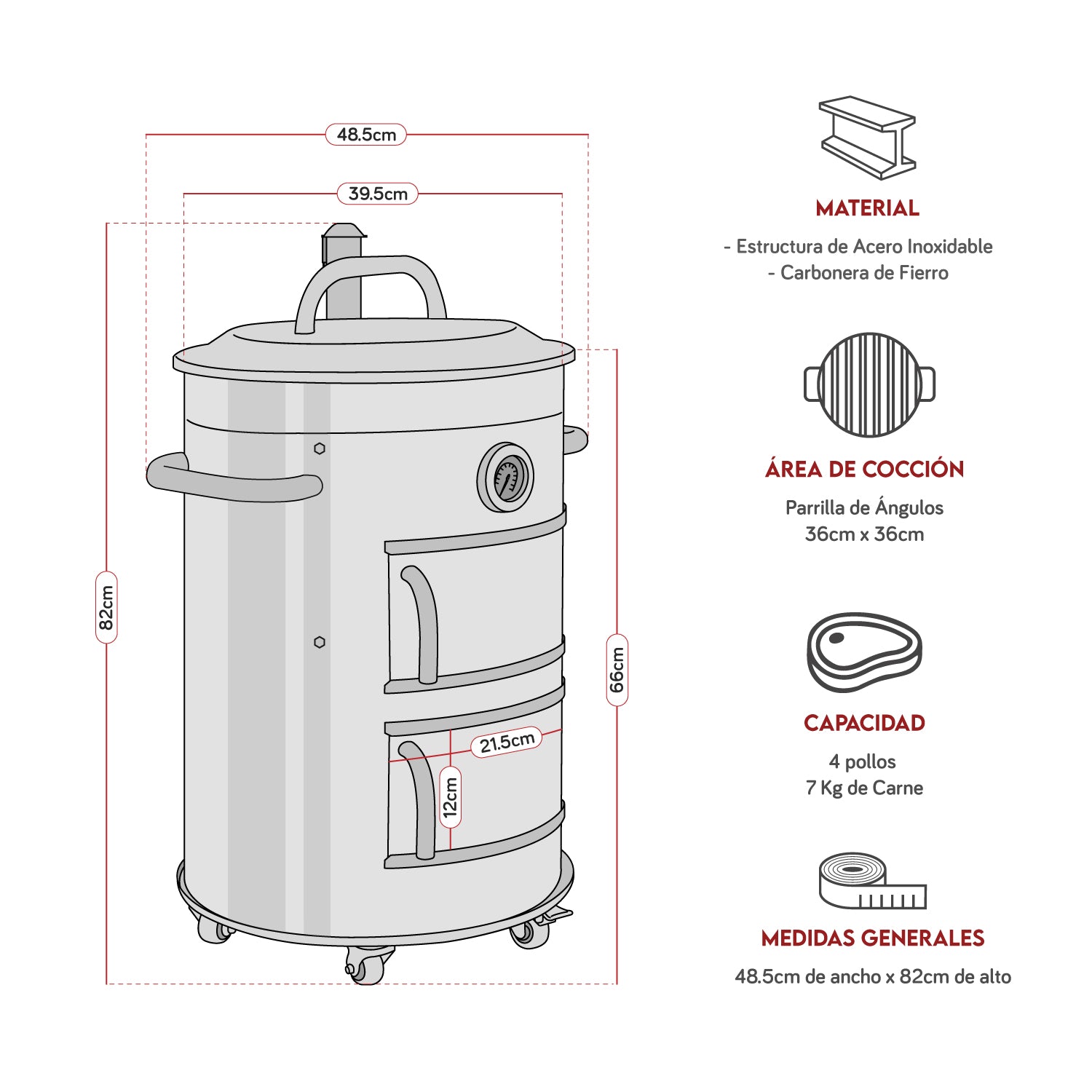 48.5cm

39.5cm

82cm

66cm

21.5cm

12cm

MATERIAL

- Estructura de Acero Inoxidable
- Carbonera de Fierro

ÁREA DE COCCIÓN

Parrilla de Ángulos
36cm x 36cm

CAPACIDAD

4 pollos
7 Kg de Carne

MEDIDAS GENERALES

48.5cm de ancho x 82cm de alto