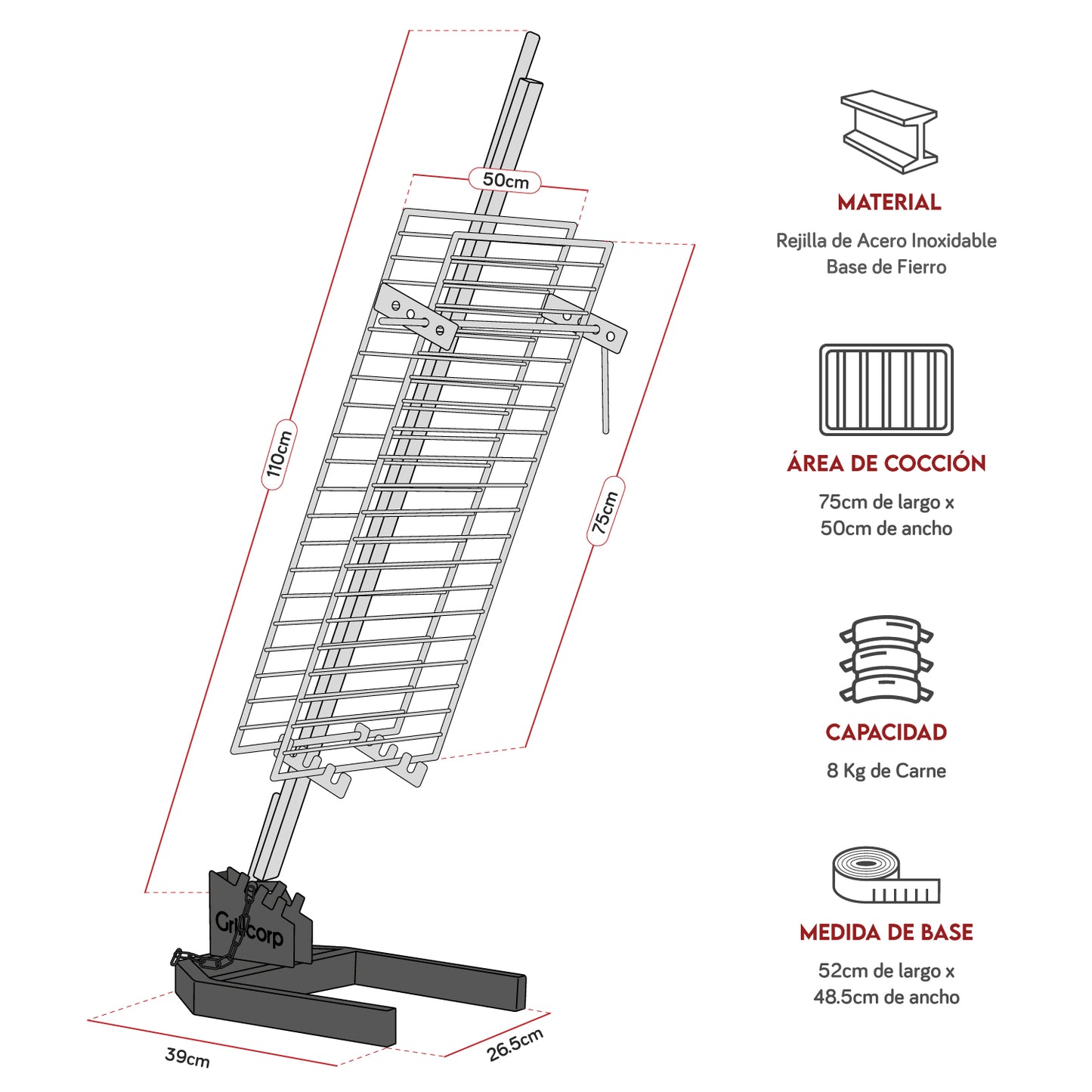 50cm

110cm

75cm

Grillcorp

39cm

26.5cm

MATERIAL

Rejilla de Acero Inoxidable
Base de Fierro

ÁREA DE COCCIÓN

75cm de largo x
50cm de ancho

CAPACIDAD

8 Kg de Carne

MEDIDA DE BASE

52cm de largo x
48.5cm de ancho